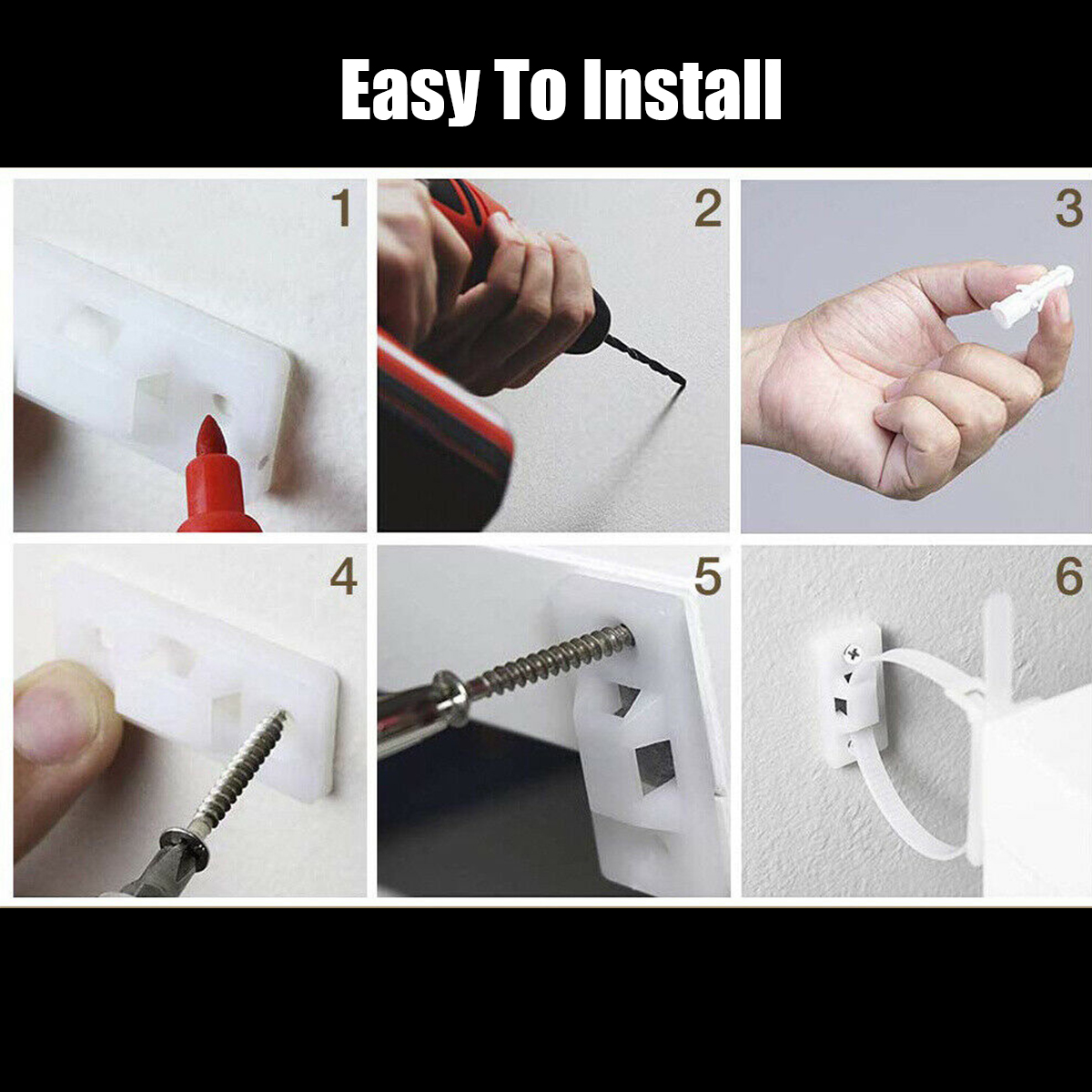 Easy To Install

1

2

3

4

5

6