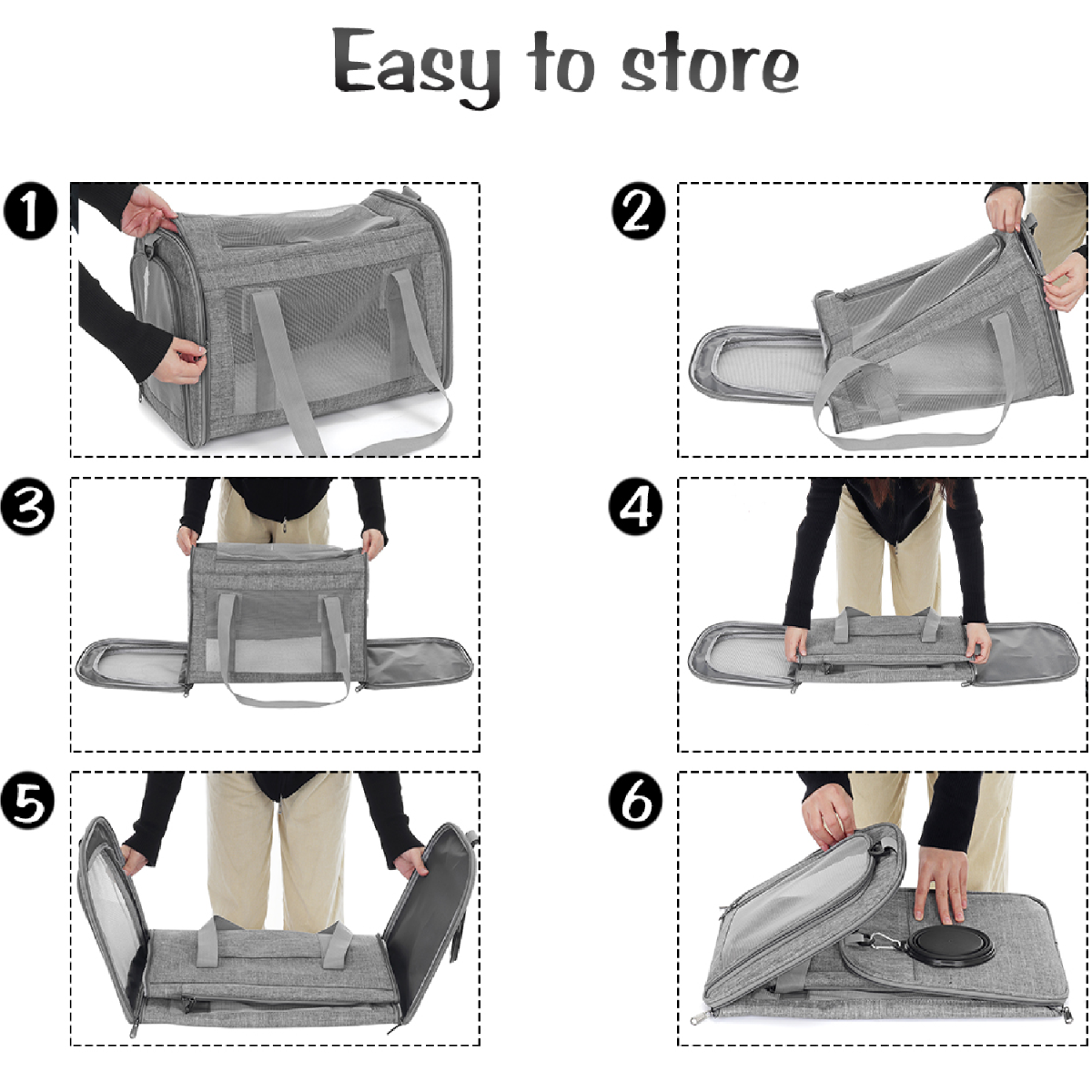 Easy to store

1

2

3

4

5

6