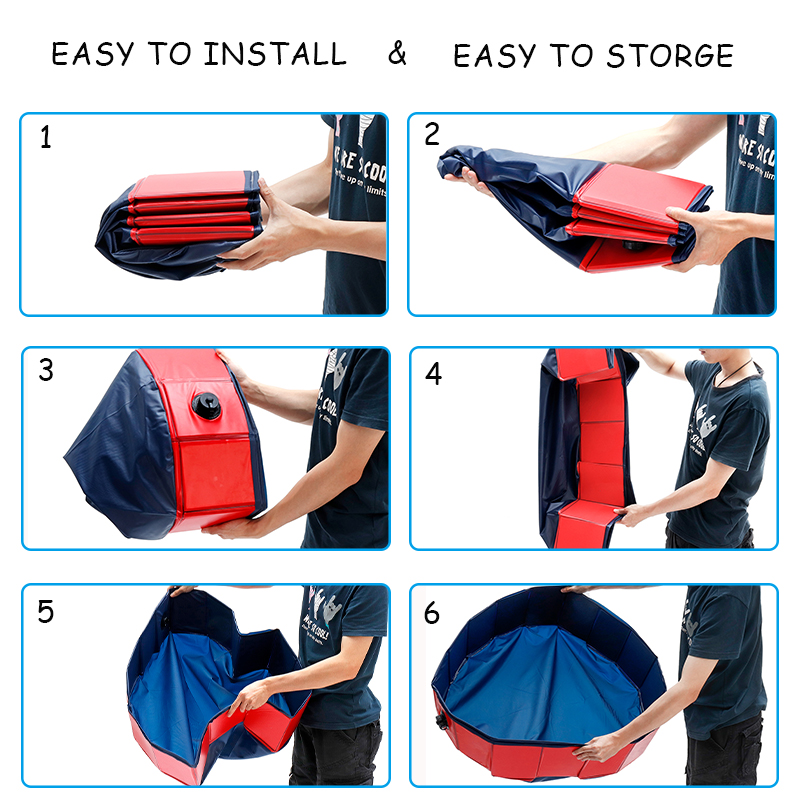 EASY TO INSTALL & EASY TO STORGE

1

2

3

4

5

6