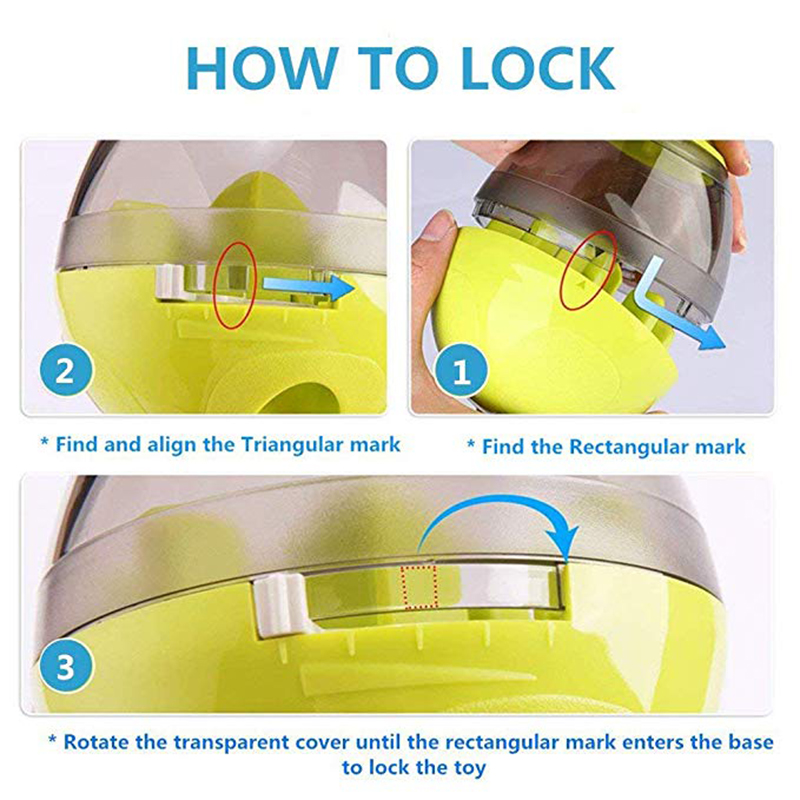 HOW TO LOCK

2

* Find and align the Triangular mark

1

* Find the Rectangular mark

3

* Rotate the transparent cover until the rectangular mark enters the base to lock the toy