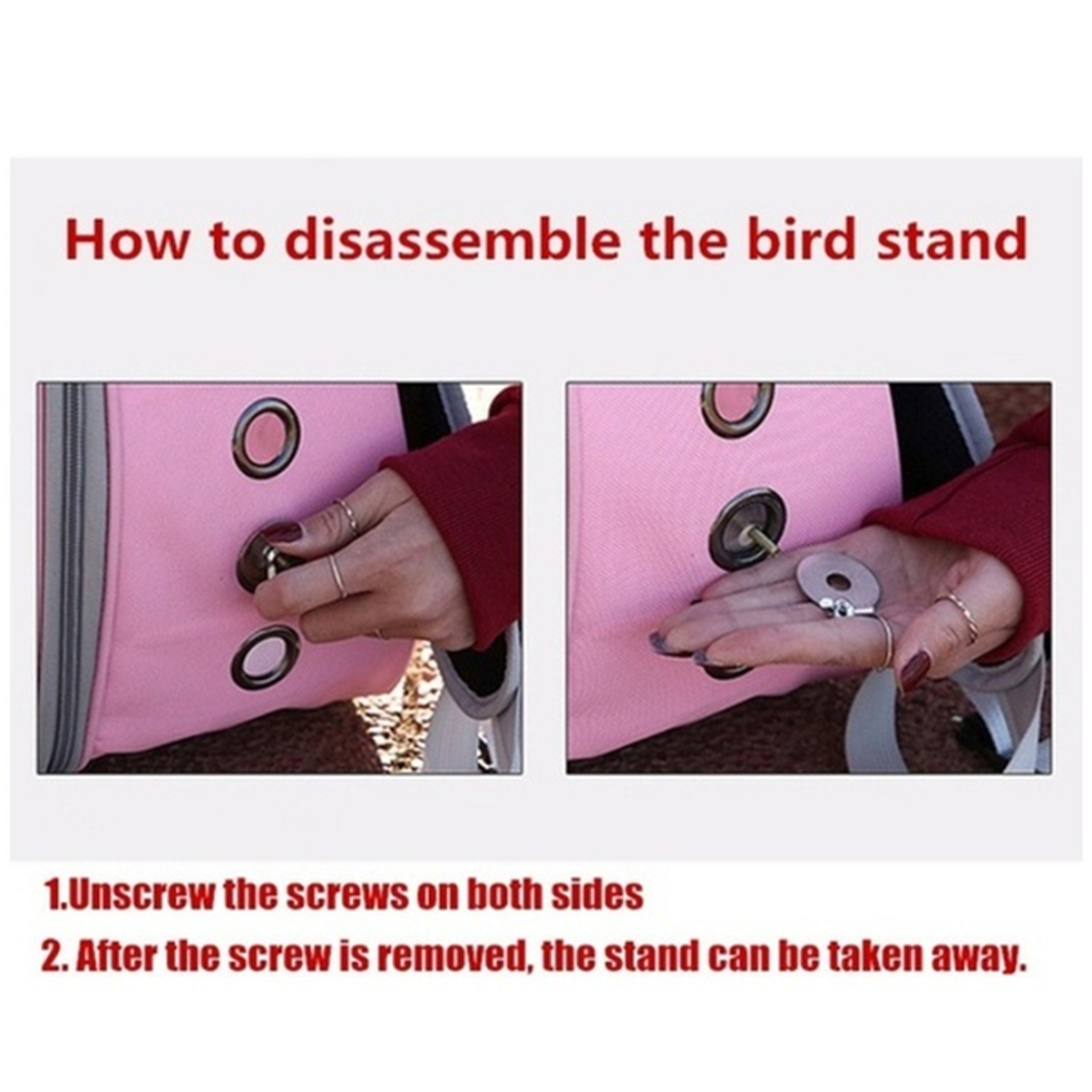 How to disassemble the bird stand

1.Unscrew the screws on both sides

2. After the screw is removed, the stand can be taken away.