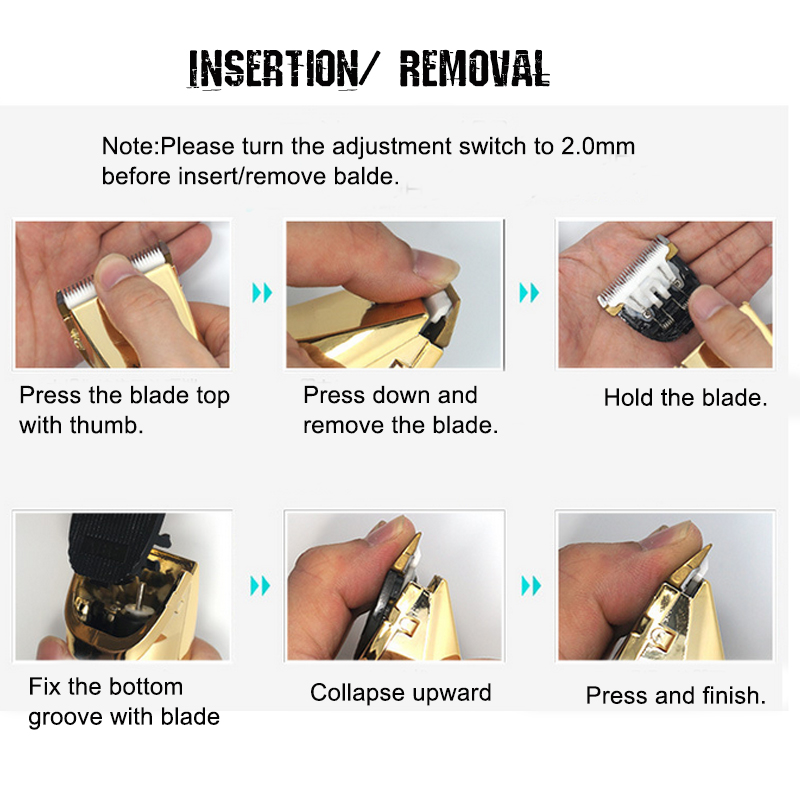 INSERTION/ REMOVAL

Note:Please turn the adjustment switch to 2.0mm before insert/remove balde.

Press the blade top with thumb.

Press down and remove the blade.

Hold the blade.

Fix the bottom groove with blade

Collapse upward

Press and finish.