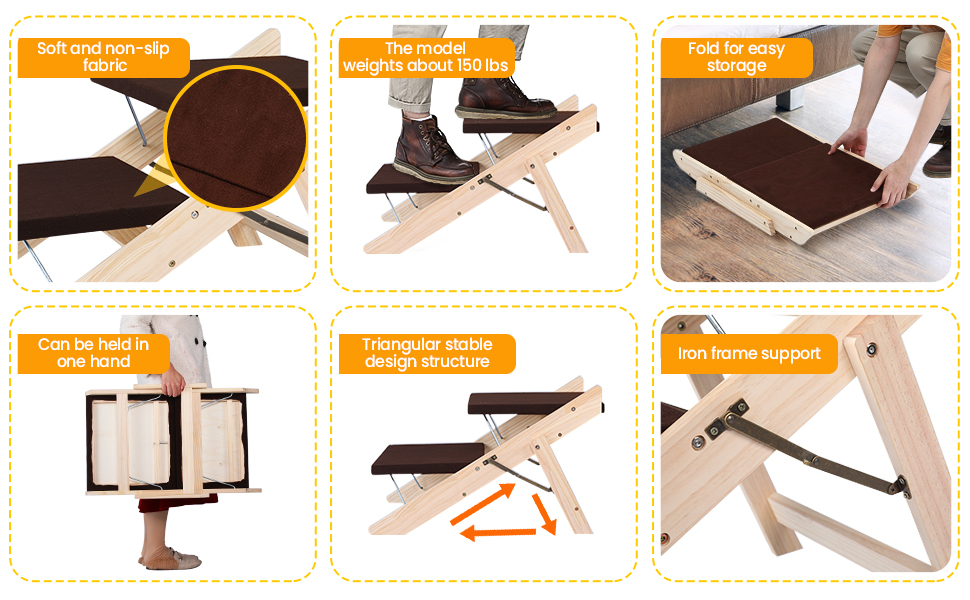 Soft and non-slip fabric

The model weights about 150 lbs

Fold for easy storage

Can be held in one hand

Triangular stable design structure

Iron frame support