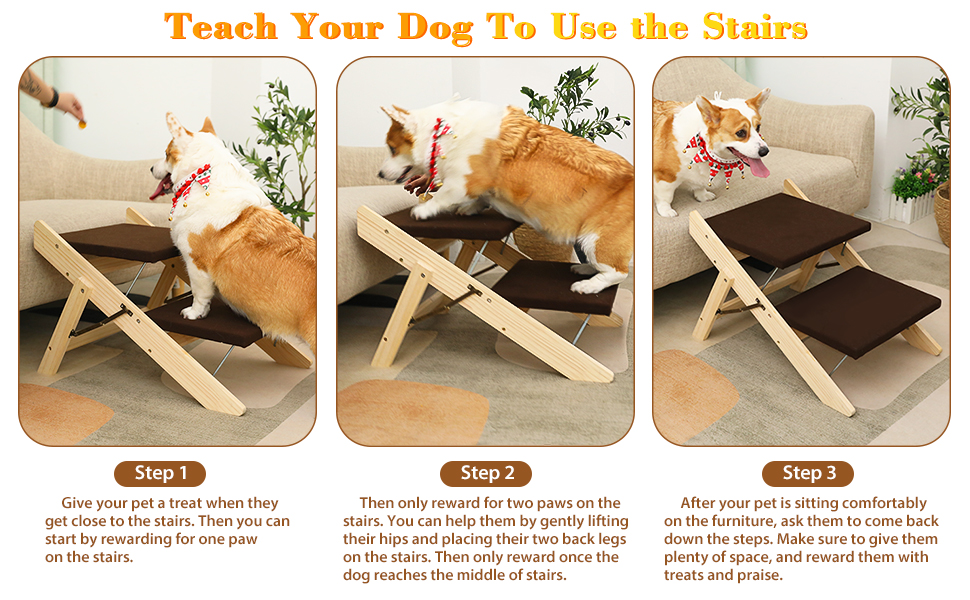 Teach Your Dog To Use the Stairs

Step 1

Give your pet a treat when they get close to the stairs. Then you can start by rewarding for one paw on the stairs.

Step 2

Then only reward for two paws on the stairs. You can help them by gently lifting their hips and placing their two back legs on the stairs. Then only reward once the dog reaches the middle of stairs.

Step 3

After your pet is sitting comfortably on the furniture, ask them to come back down the steps. Make sure to give them plenty of space, and reward them with treats and praise.