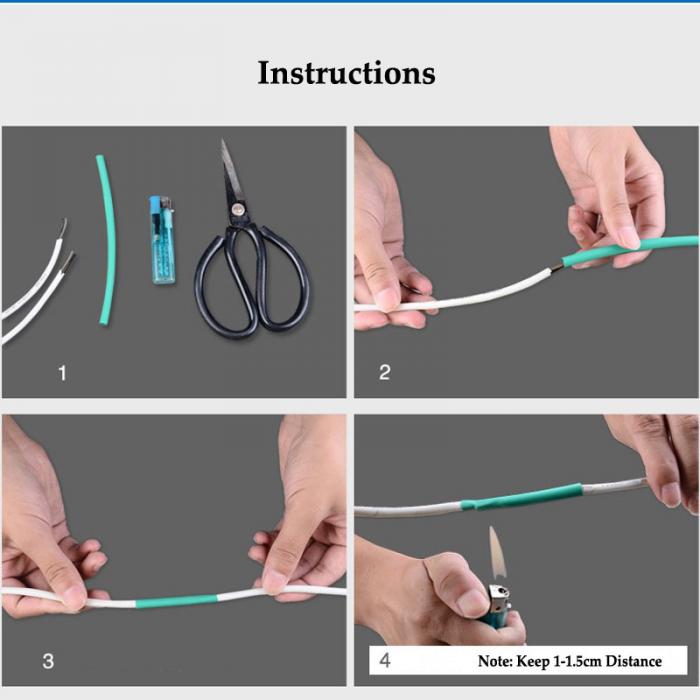 Instructions

1

2

3

4

Note: Keep 1-1.5cm Distance