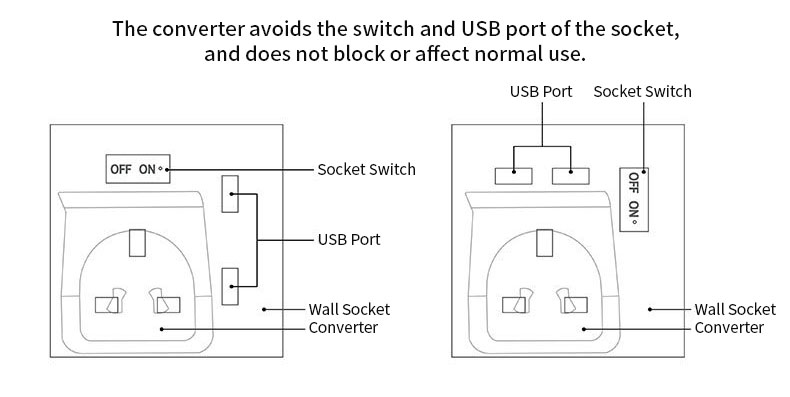 The converter avoids the switch and USB port of the socket, and does not block or affect normal use.

OFF ON
Socket Switch
USB Port
Wall Socket
Converter

USB Port
Socket Switch
OFF ON
Wall Socket
Converter