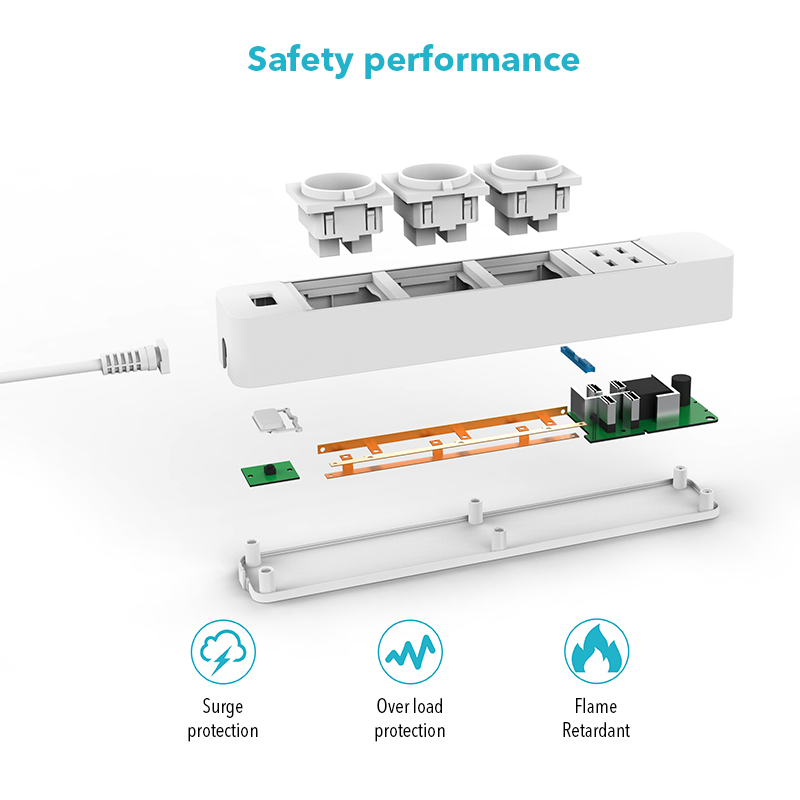 Safety performance

Surge protection

Over load protection

Flame Retardant