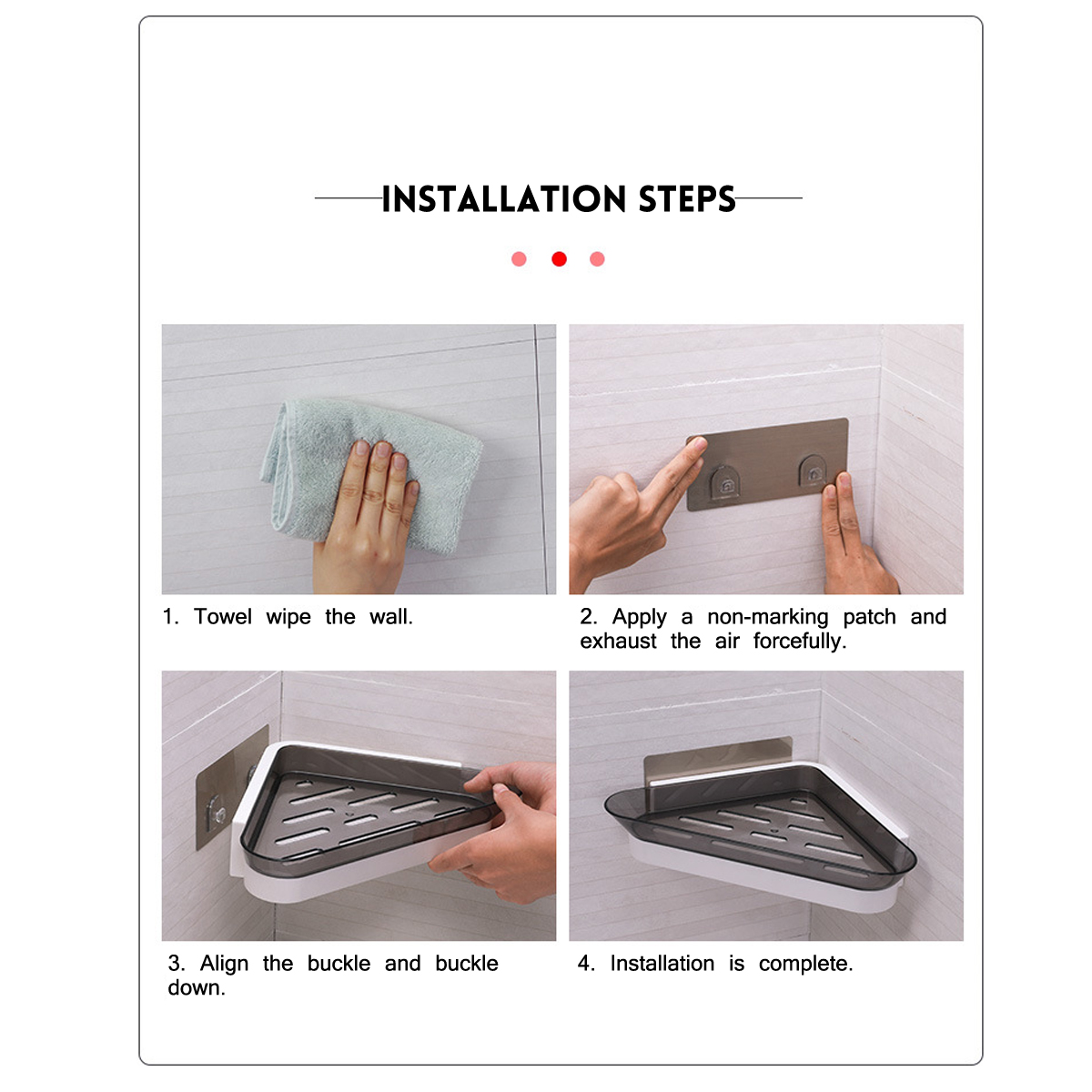 INSTALLATION STEPS

1. Towel wipe the wall.

2. Apply a non-marking patch and exhaust the air forcefully.

3. Align the buckle and buckle down.

4. Installation is complete.