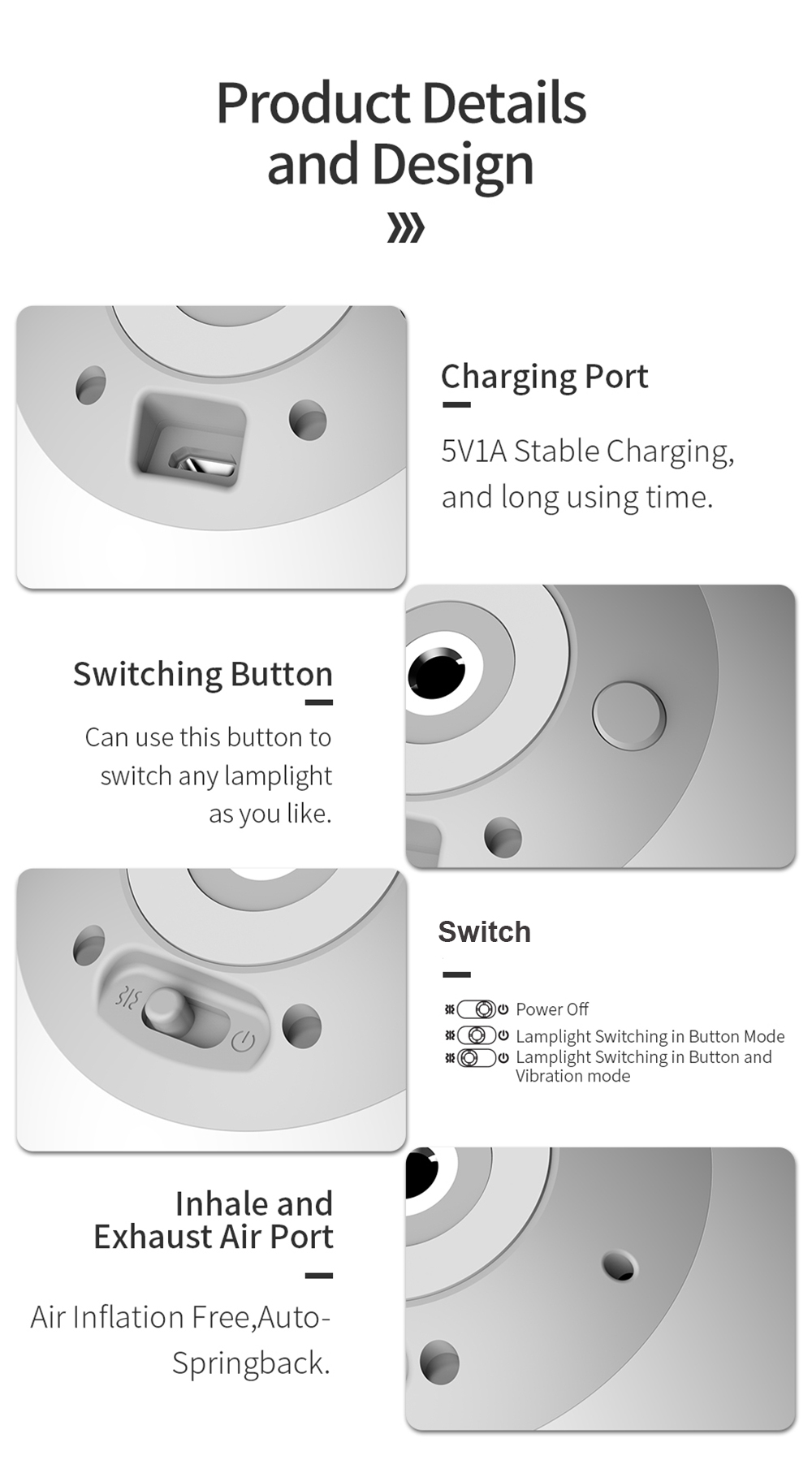 Product Details and Design

Charging Port

5V1A Stable Charging, and long using time.

Switching Button

Can use this button to switch any lamplight as you like.

Switch

Power Off
Lamplight Switching in Button Mode
Lamplight Switching in Button and Vibration mode

Inhale and Exhaust Air Port

Air Inflation Free,Auto-Springback.