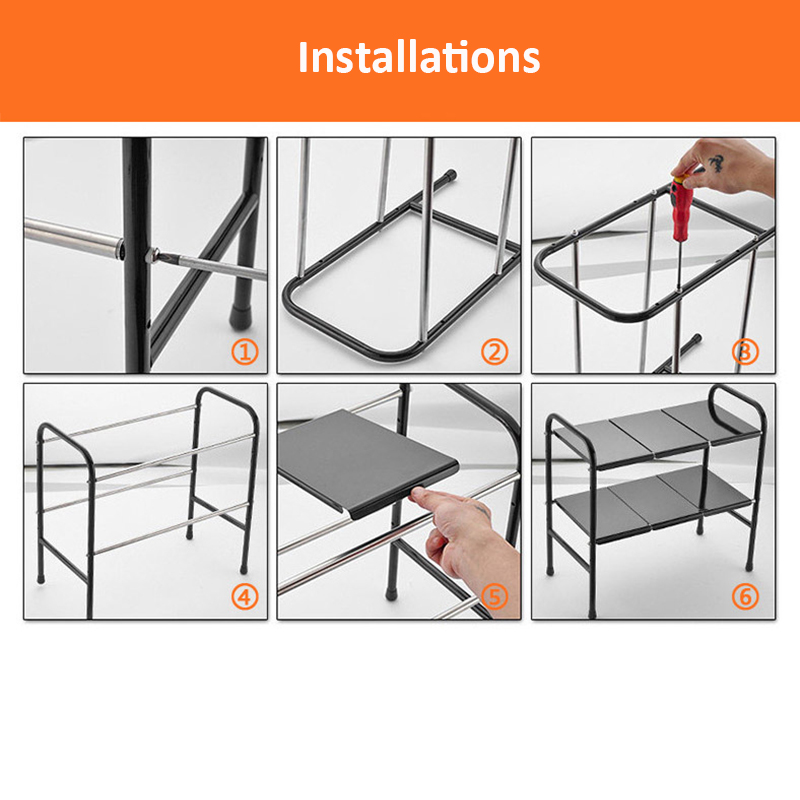 Installations

①

②

③

④

⑤

⑥