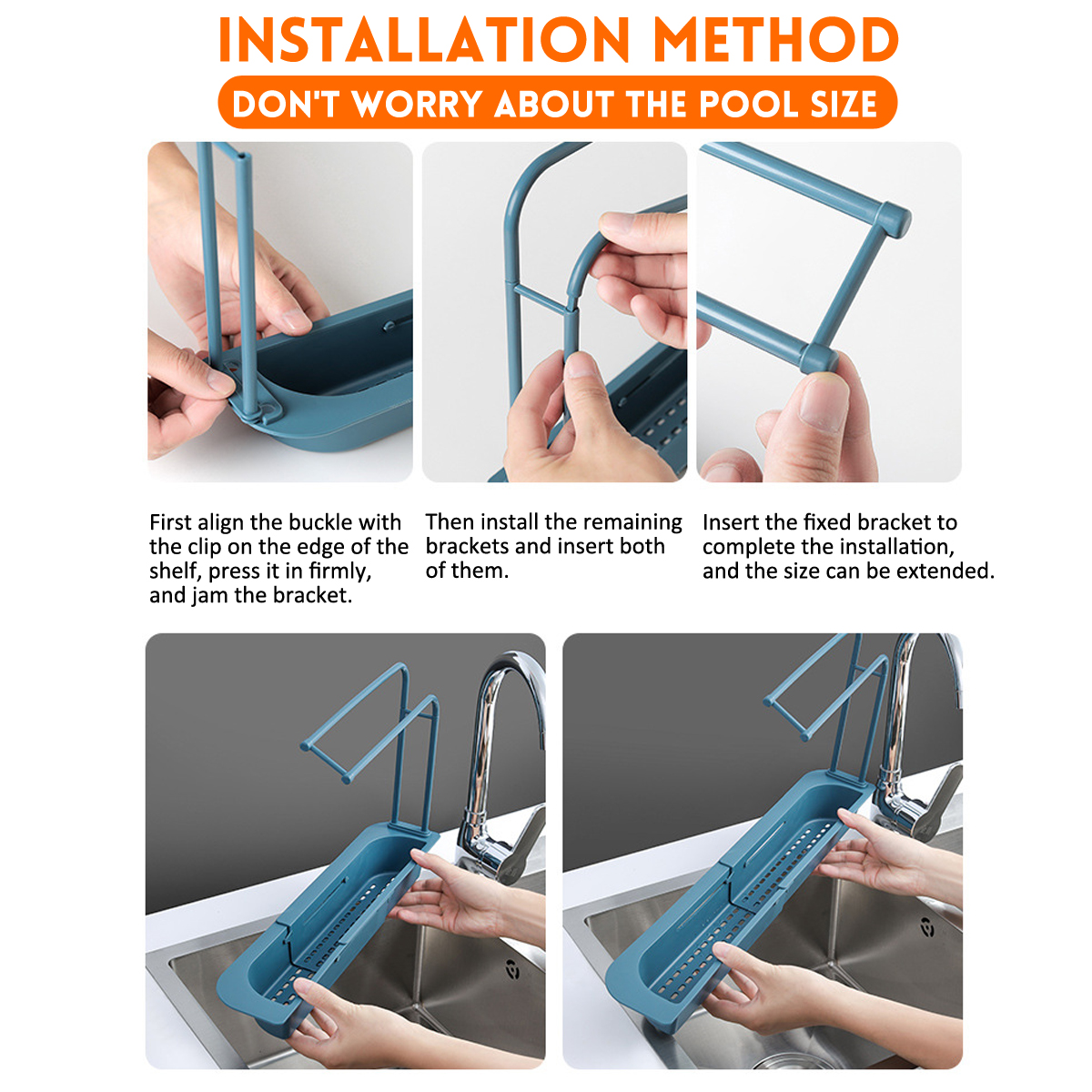 INSTALLATION METHOD

DON'T WORRY ABOUT THE POOL SIZE

First align the buckle with the clip on the edge of the shelf, press it in firmly, and jam the bracket.

Then install the remaining brackets and insert both of them.

Insert the fixed bracket to complete the installation, and the size can be extended.