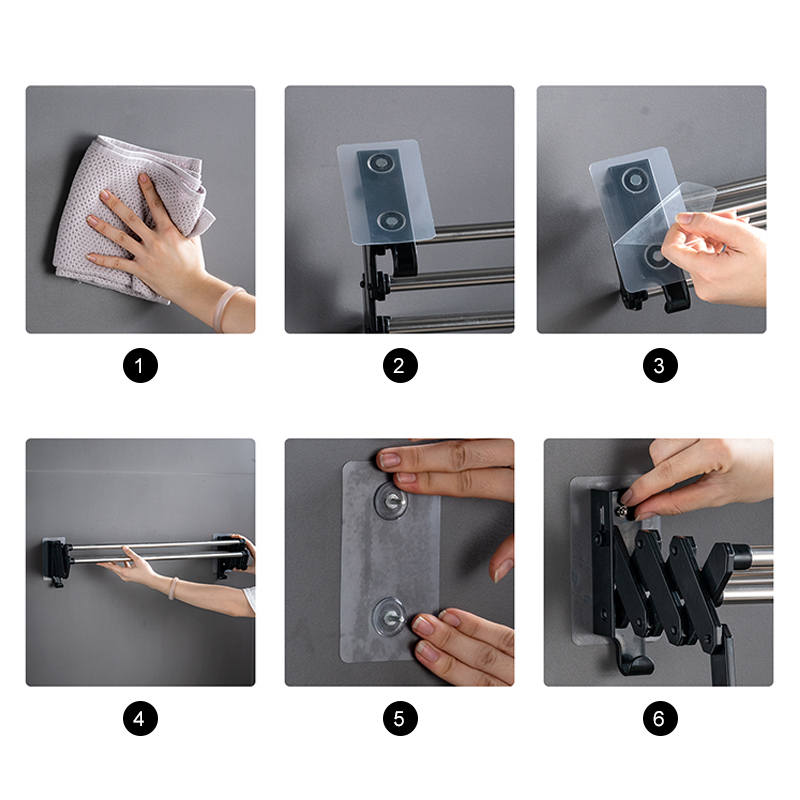 1
2
3
4
5
6