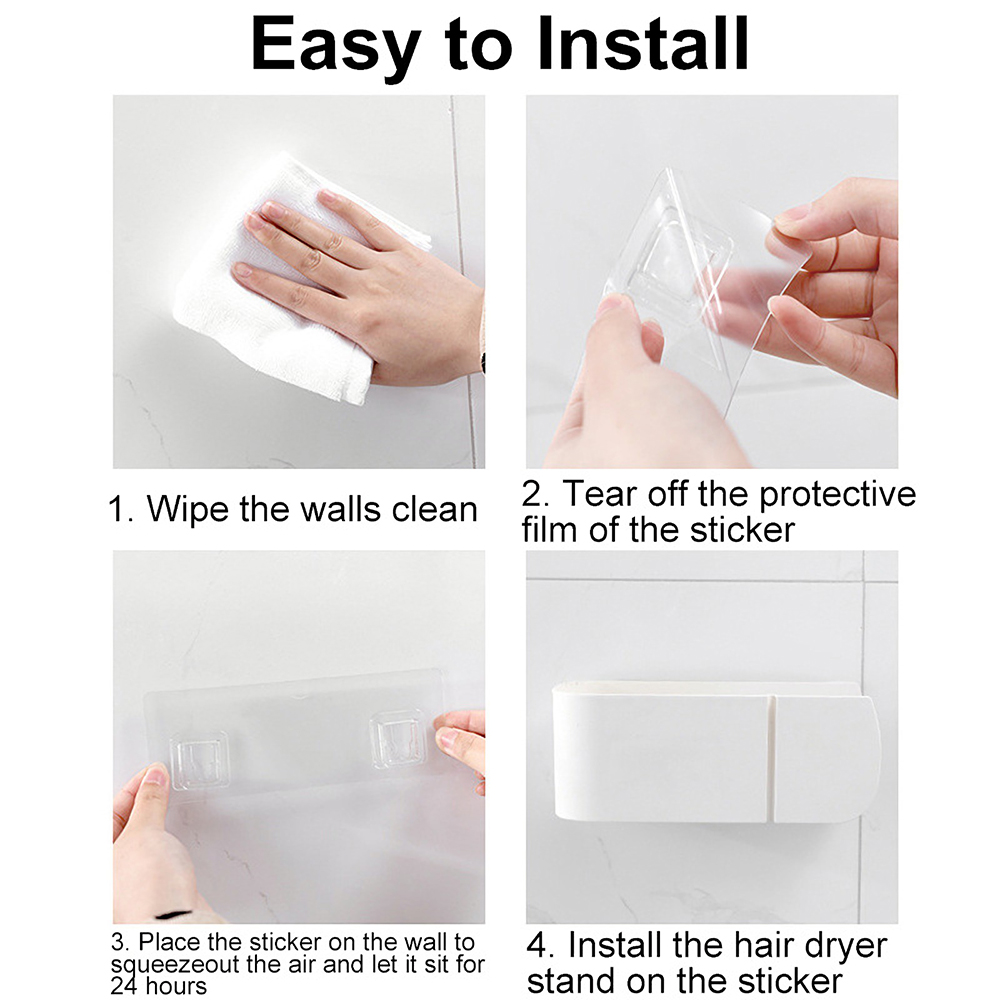 Easy to Install

1. Wipe the walls clean

2. Tear off the protective film of the sticker

3. Place the sticker on the wall to squeezeout the air and let it sit for 24 hours

4. Install the hair dryer stand on the sticker