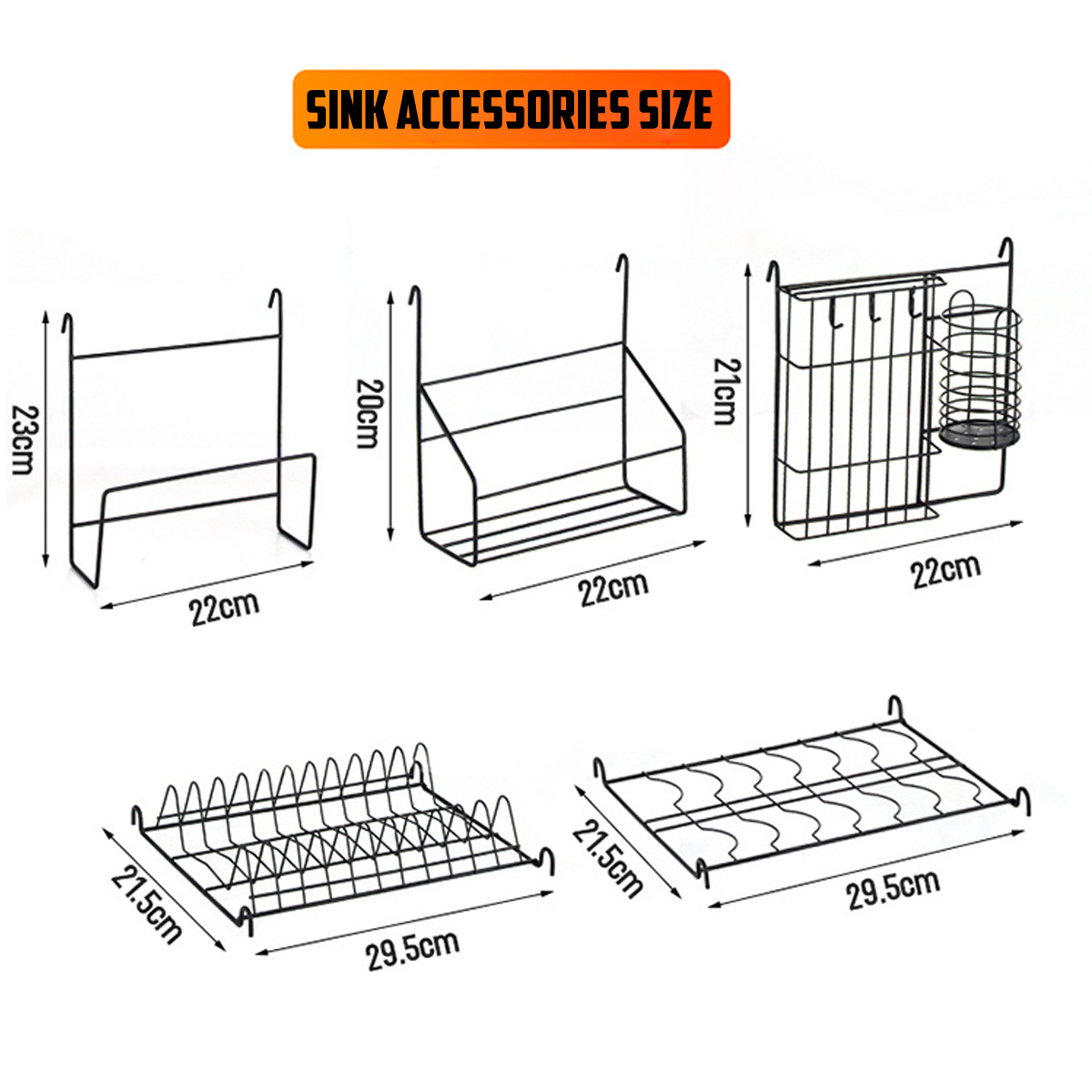 SINK ACCESSORIES SIZE

23cm
22cm

20cm
22cm

21cm
22cm

21.5cm
29.5cm

21.5cm
29.5cm