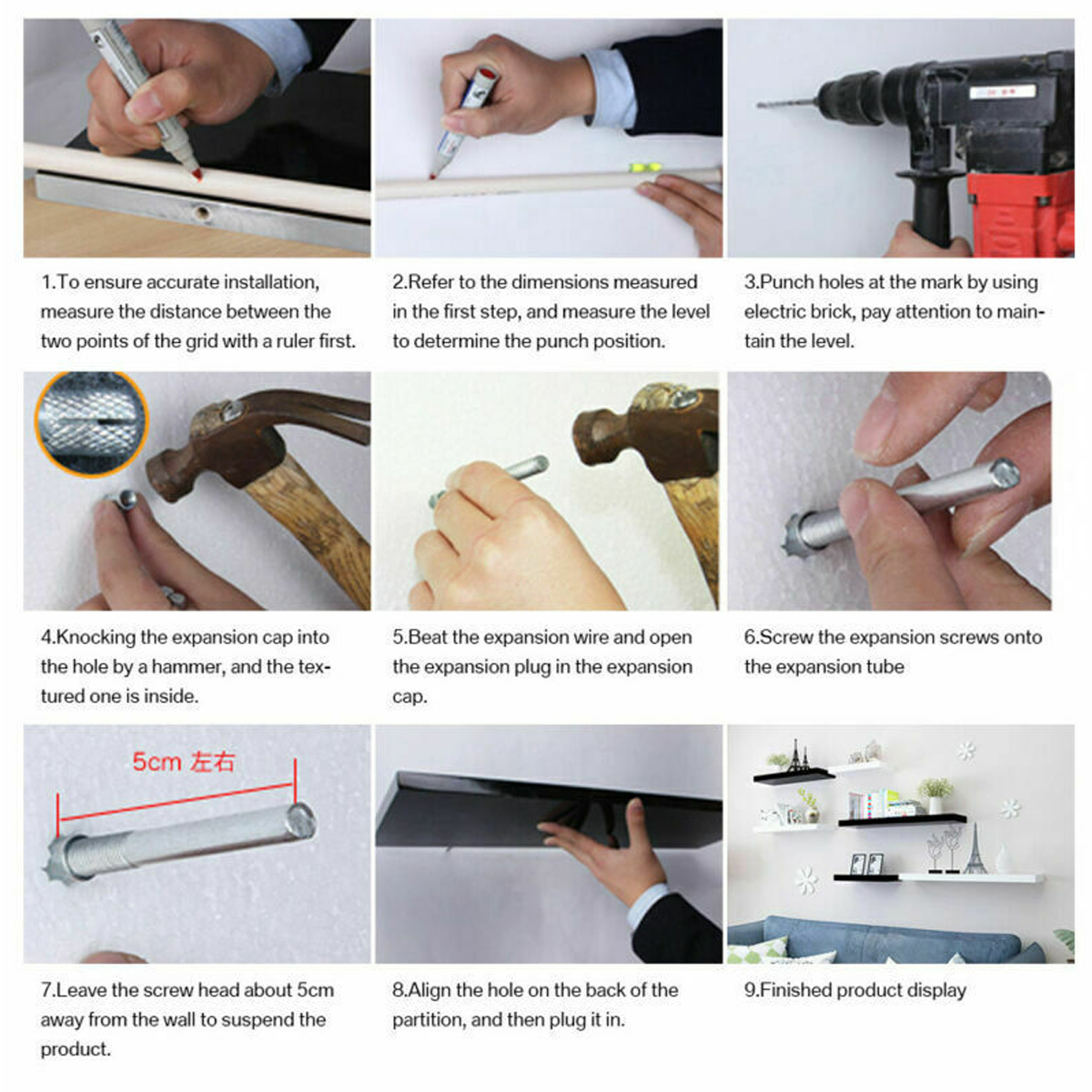 1.To ensure accurate installation, measure the distance between the two points of the grid with a ruler first.

2.Refer to the dimensions measured in the first step, and measure the level to determine the punch position.

3.Punch holes at the mark by using electric brick, pay attention to maintain the level.

4.Knocking the expansion cap into the hole by a hammer, and the textured one is inside.

5.Beat the expansion wire and open the expansion plug in the expansion cap.

6.Screw the expansion screws onto the expansion tube

5cm 左右

7.Leave the screw head about 5cm away from the wall to suspend the product.

8.Align the hole on the back of the partition, and then plug it in.

9.Finished product display