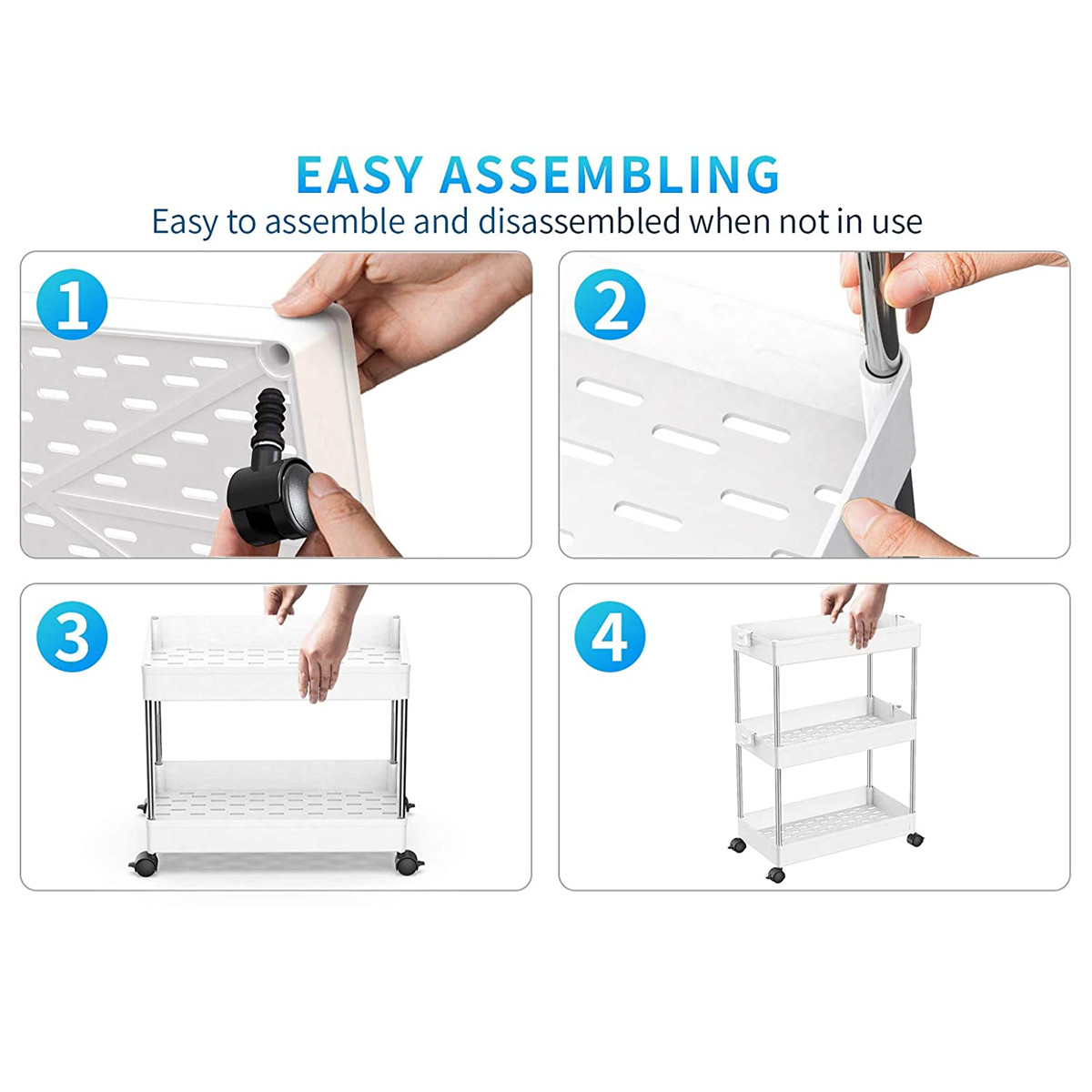 EASY ASSEMBLING
Easy to assemble and disassembled when not in use

1

2

3

4