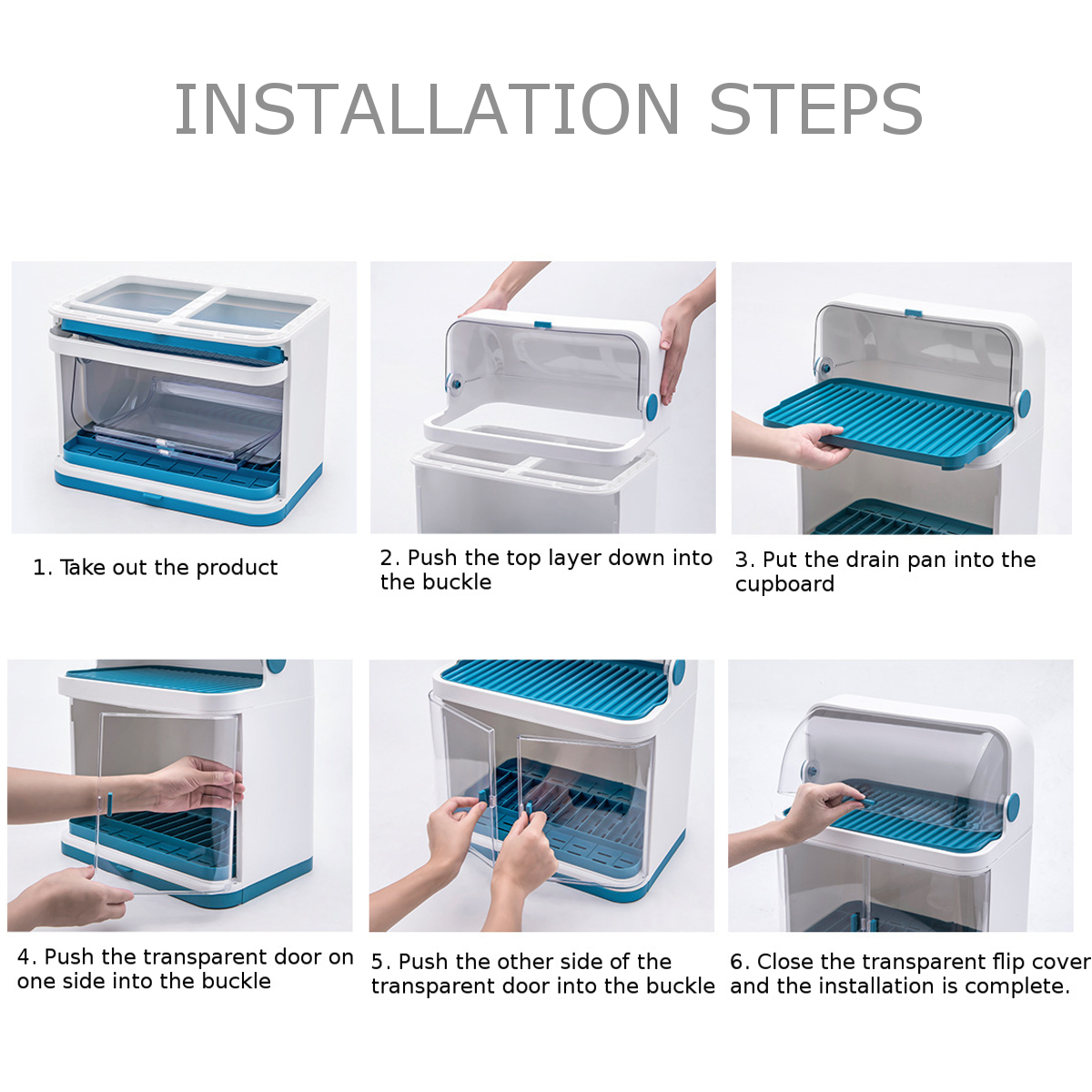 INSTALLATION STEPS

1. Take out the product

2. Push the top layer down into the buckle

3. Put the drain pan into the cupboard

4. Push the transparent door on one side into the buckle

5. Push the other side of the transparent door into the buckle

6. Close the transparent flip cover and the installation is complete.