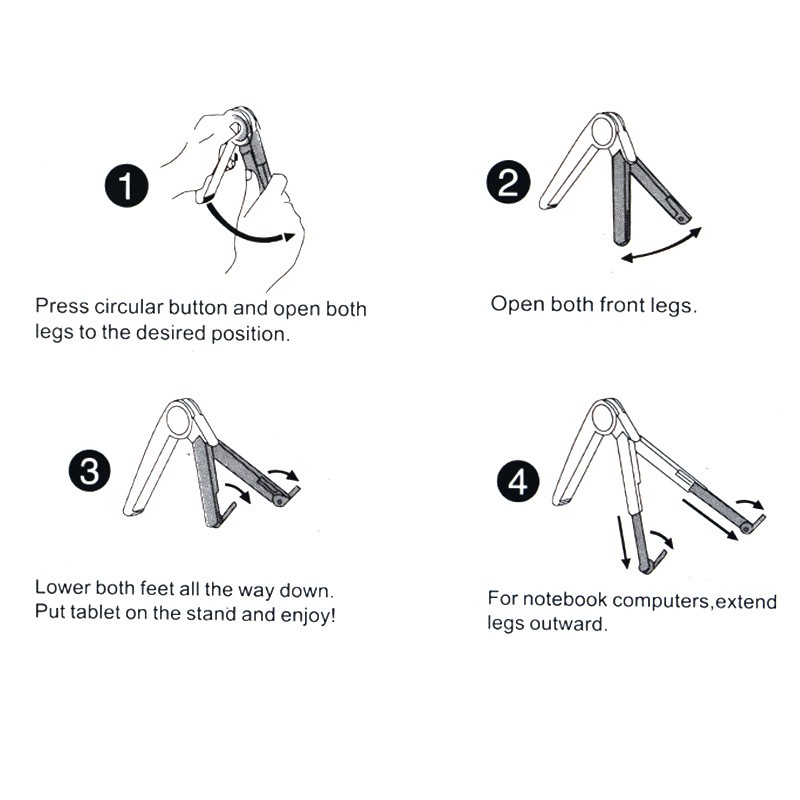 1

Press circular button and open both legs to the desired position.

2

Open both front legs.

3

Lower both feet all the way down. Put tablet on the stand and enjoy!

4

For notebook computers,extend legs outward.