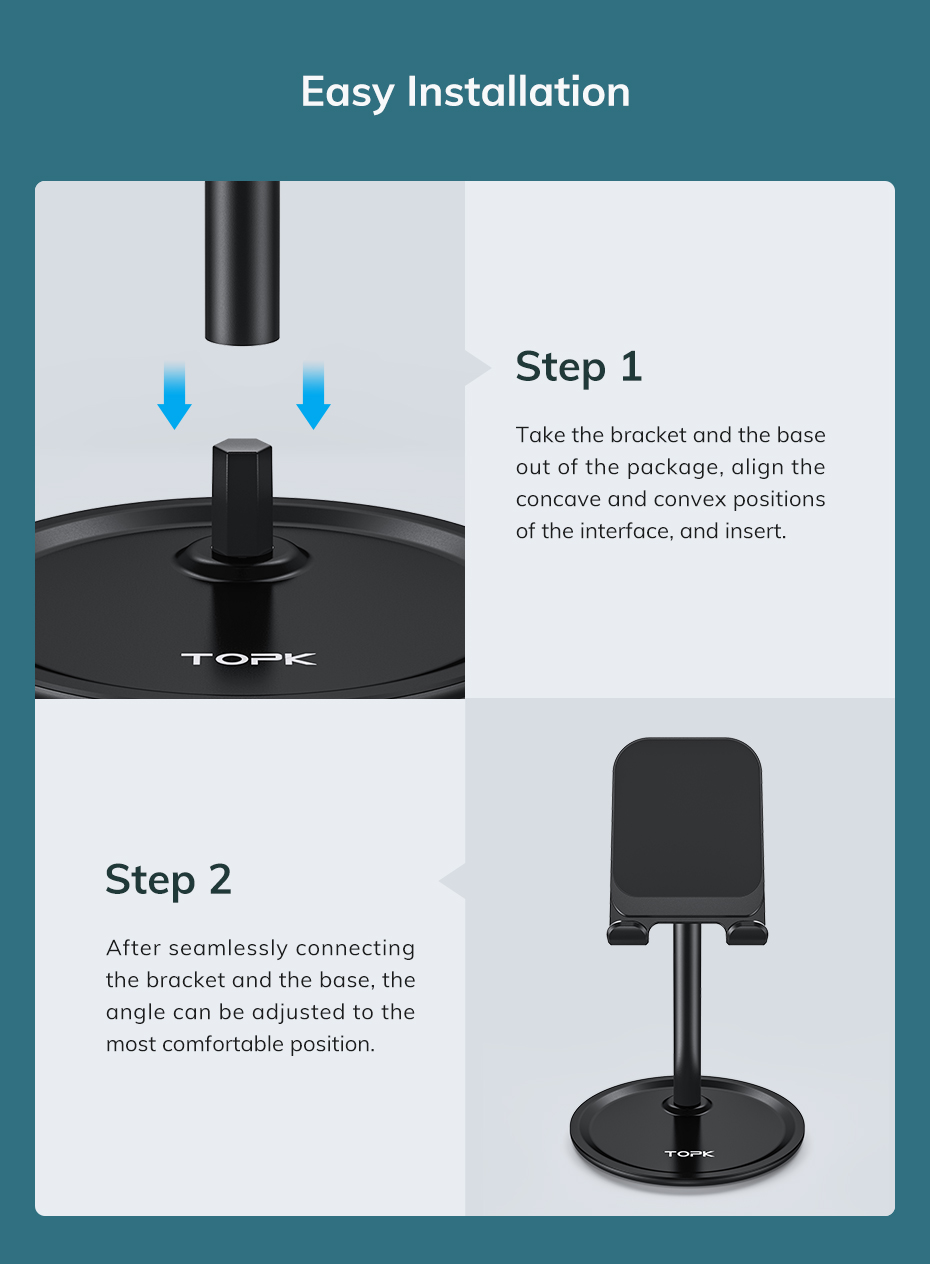 Easy Installation

TOPK

Step 1

Take the bracket and the base out of the package, align the concave and convex positions of the interface, and insert.

Step 2

After seamlessly connecting the bracket and the base, the angle can be adjusted to the most comfortable position.

TOPK