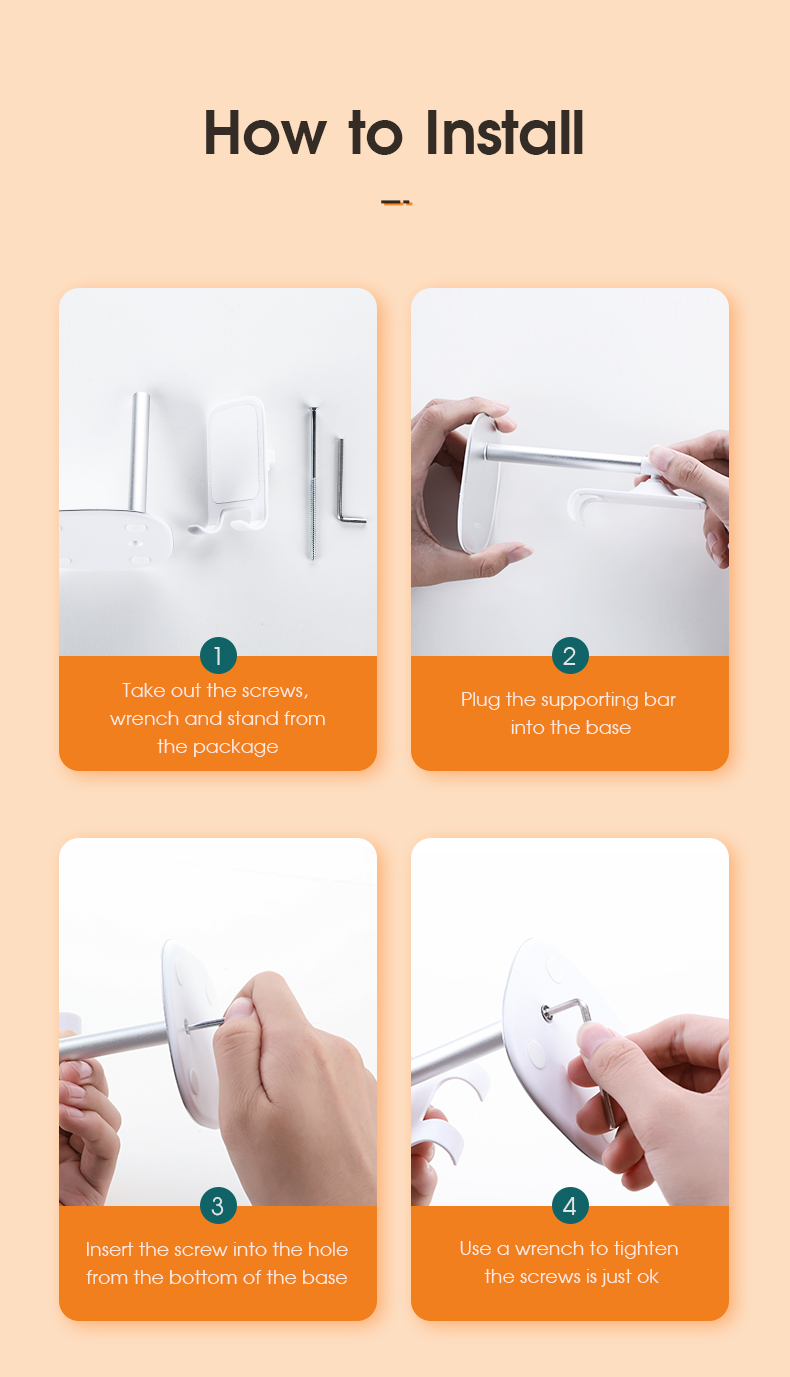 How to Install

1

Take out the screws, wrench and stand from the package

2

Plug the supporting bar into the base

3

Insert the screw into the hole from the bottom of the base

4

Use a wrench to tighten the screws is just ok