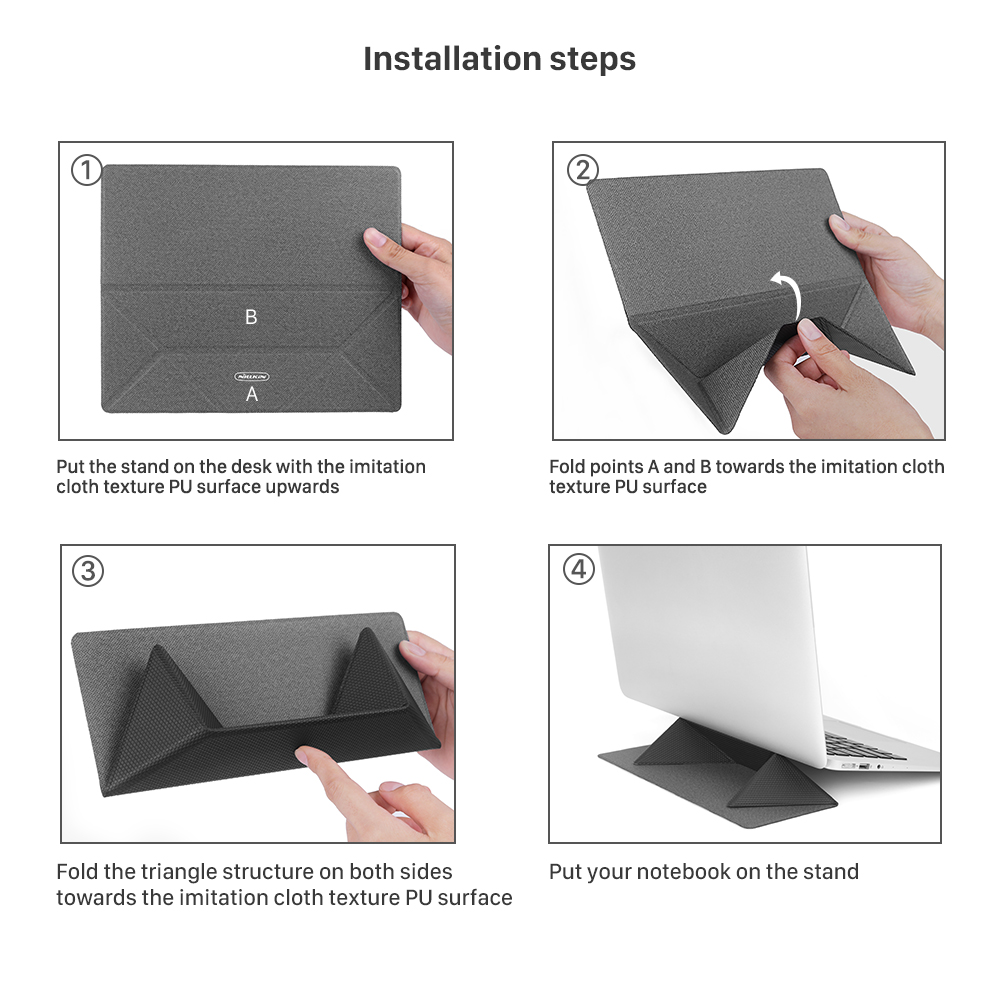 Installation steps

①

B

NILLKIN

A

Put the stand on the desk with the imitation cloth texture PU surface upwards

②

Fold points A and B towards the imitation cloth texture PU surface

③

Fold the triangle structure on both sides towards the imitation cloth texture PU surface

④

Put your notebook on the stand