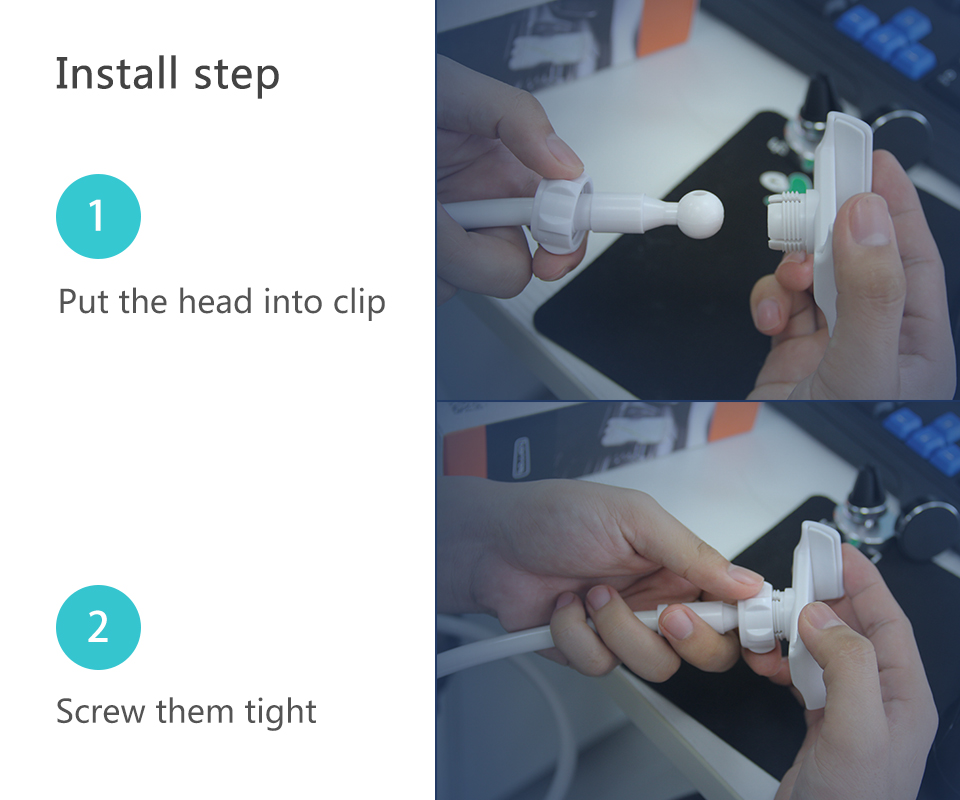 Install step

1

Put the head into clip

2

Screw them tight