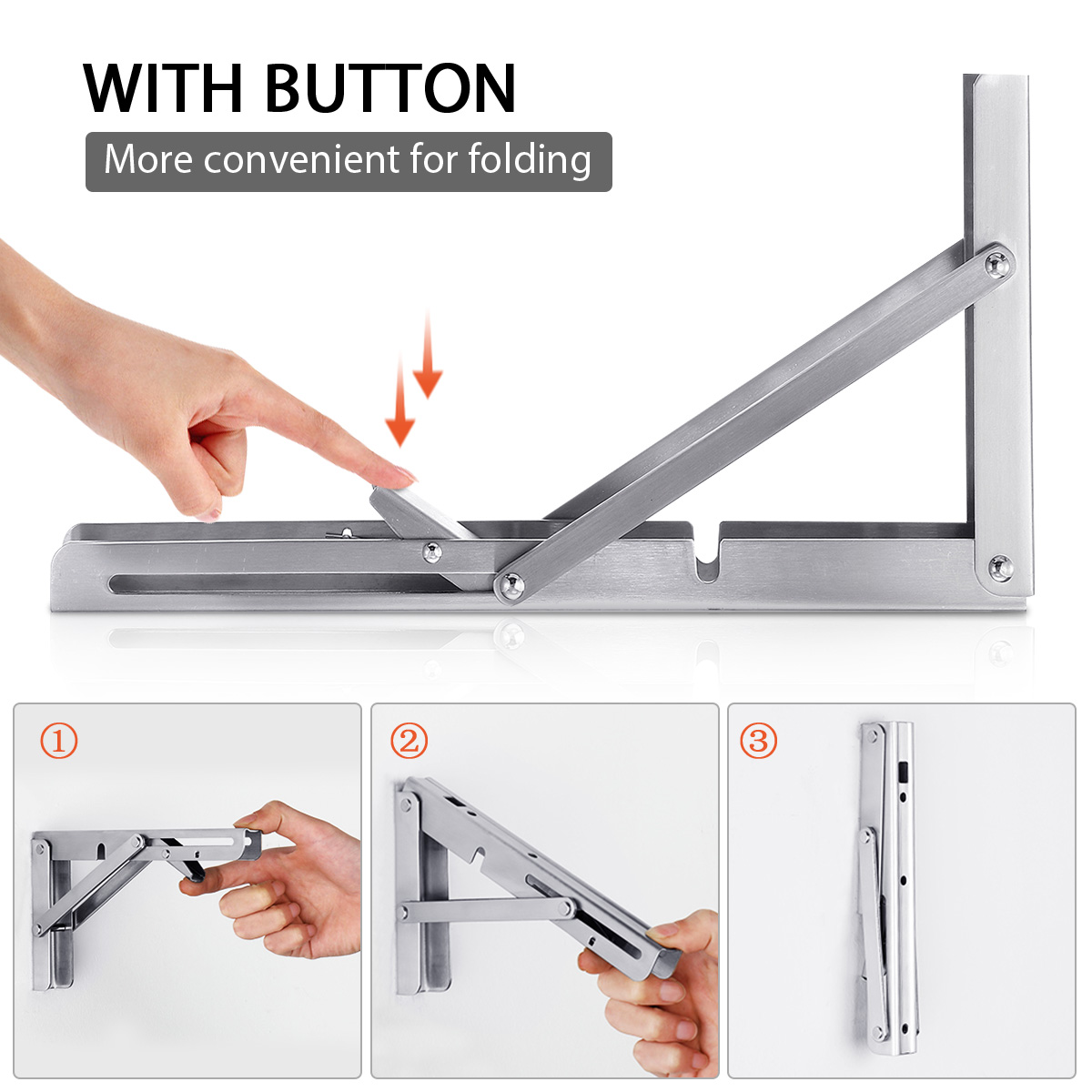 WITH BUTTON

More convenient for folding

①

②

③