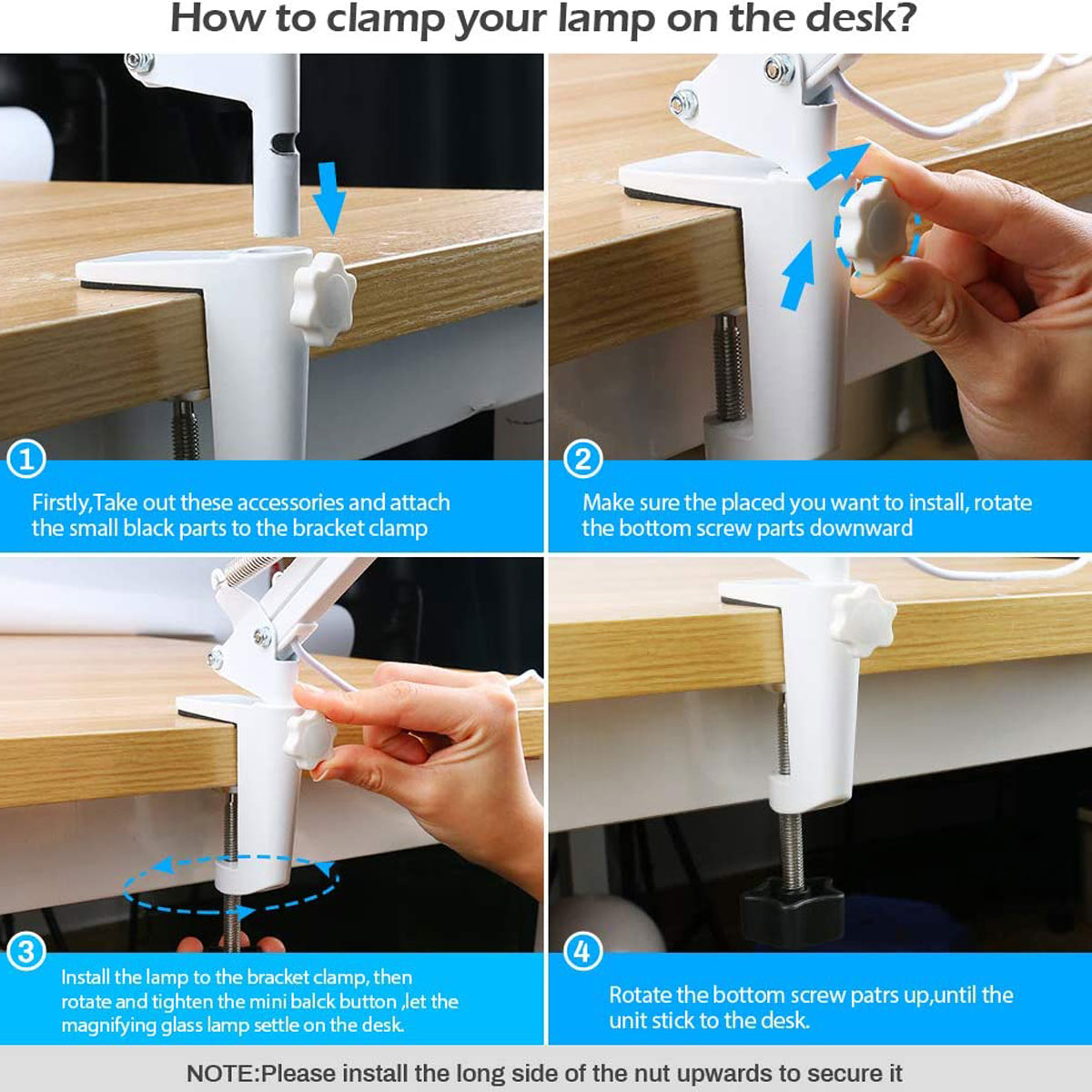 How to clamp your lamp on the desk?

1
Firstly,Take out these accessories and attach the small black parts to the bracket clamp

2
Make sure the placed you want to install, rotate the bottom screw parts downward

3
Install the lamp to the bracket clamp, then rotate and tighten the mini balck button ,let the magnifying glass lamp settle on the desk.

4
Rotate the bottom screw patrs up,until the unit stick to the desk.

NOTE:Please install the long side of the nut upwards to secure it