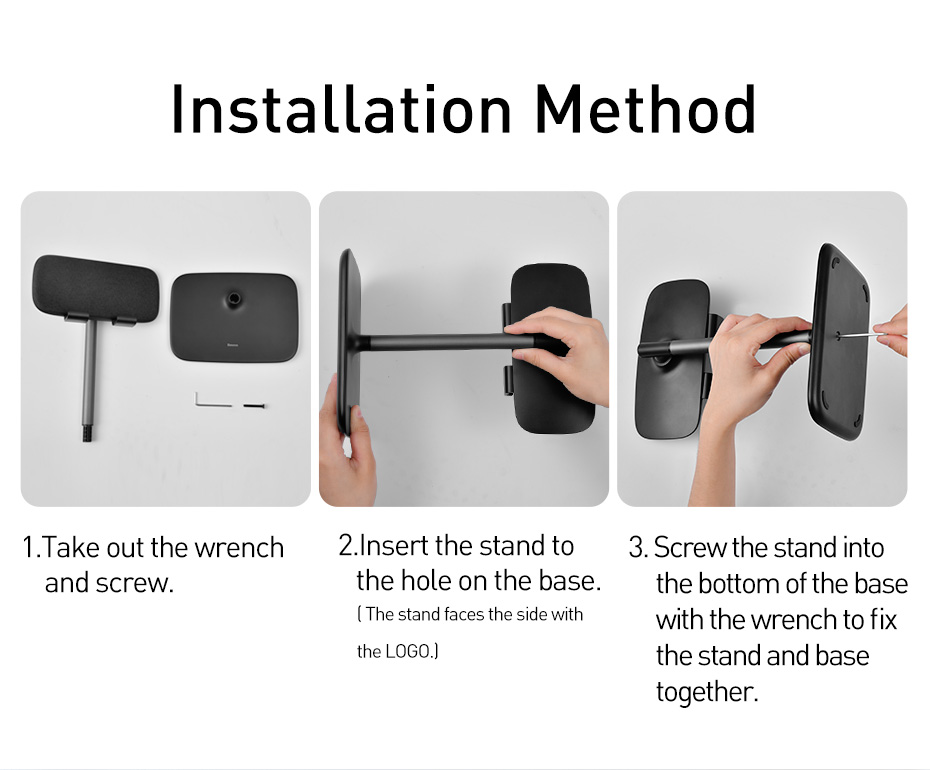 Installation Method

Baseus

1.Take out the wrench and screw.

2.Insert the stand to the hole on the base.
( The stand faces the side with the LOGO.)

3. Screw the stand into the bottom of the base with the wrench to fix the stand and base together.