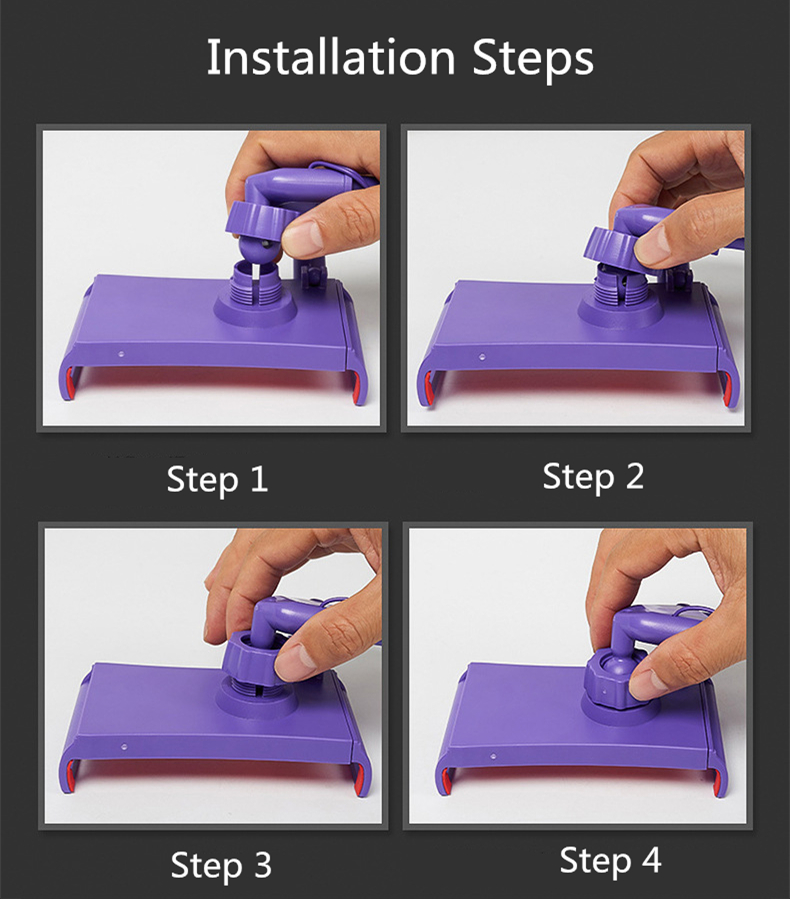 Installation Steps

Step 1

Step 2

Step 3

Step 4