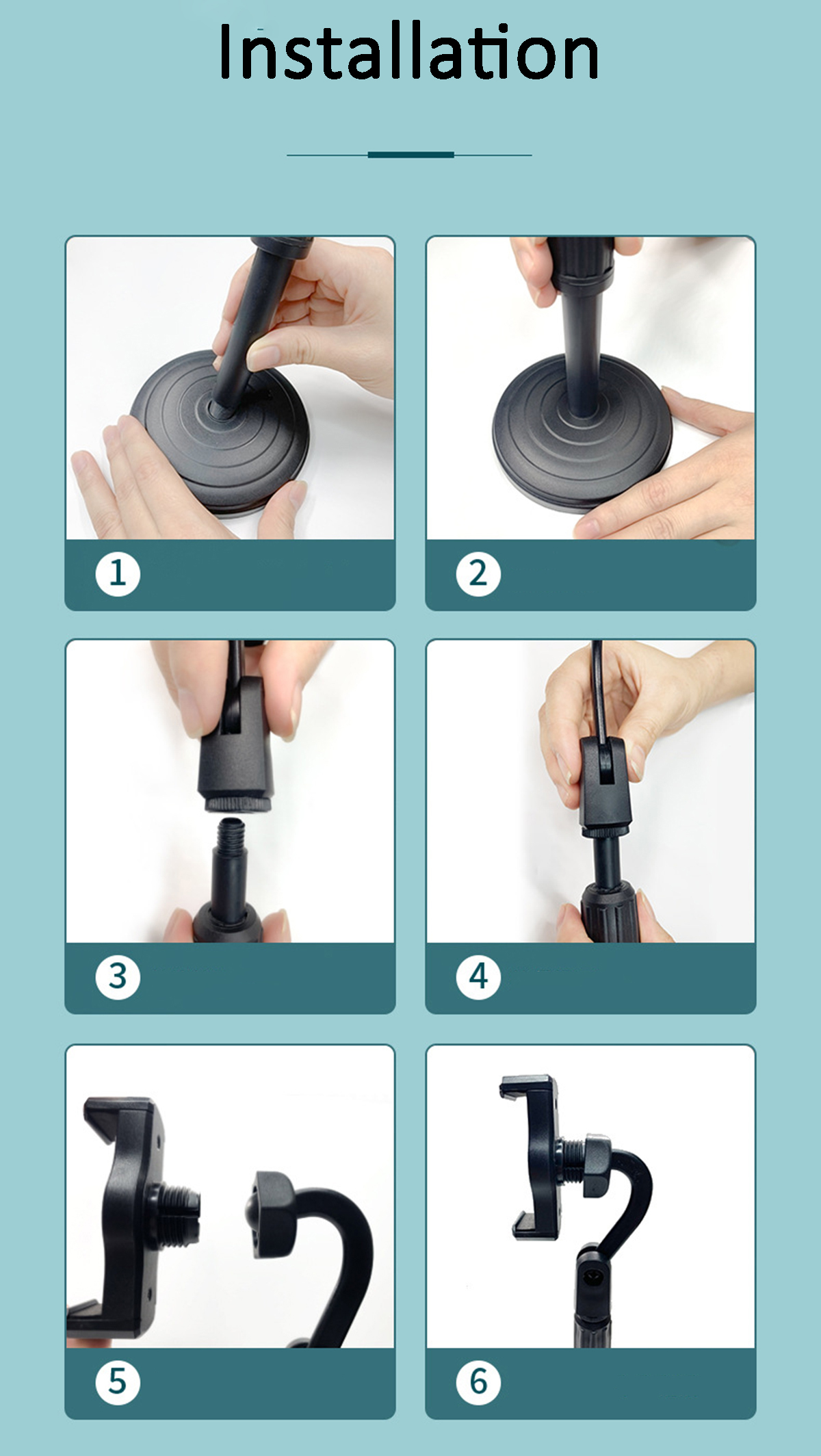 Installation

1

2

3

4

5

6