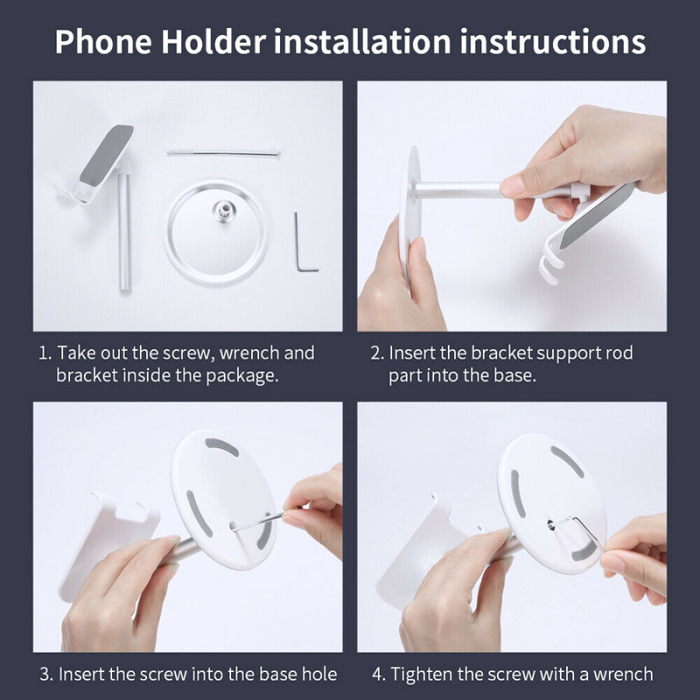 Phone Holder installation instructions

1. Take out the screw, wrench and bracket inside the package.

2. Insert the bracket support rod part into the base.

3. Insert the screw into the base hole

4. Tighten the screw with a wrench