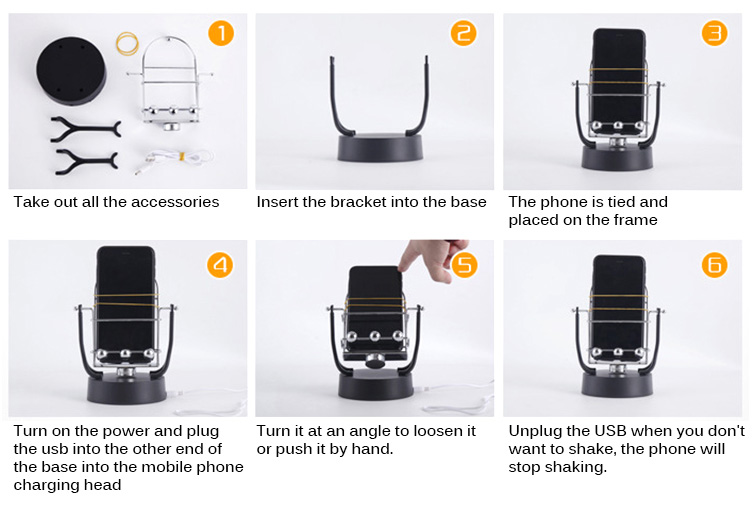 1

Take out all the accessories

2

Insert the bracket into the base

3

The phone is tied and placed on the frame

4

Turn on the power and plug the usb into the other end of the base into the mobile phone charging head

5

Turn it at an angle to loosen it or push it by hand.

6

Unplug the USB when you don't want to shake, the phone will stop shaking.