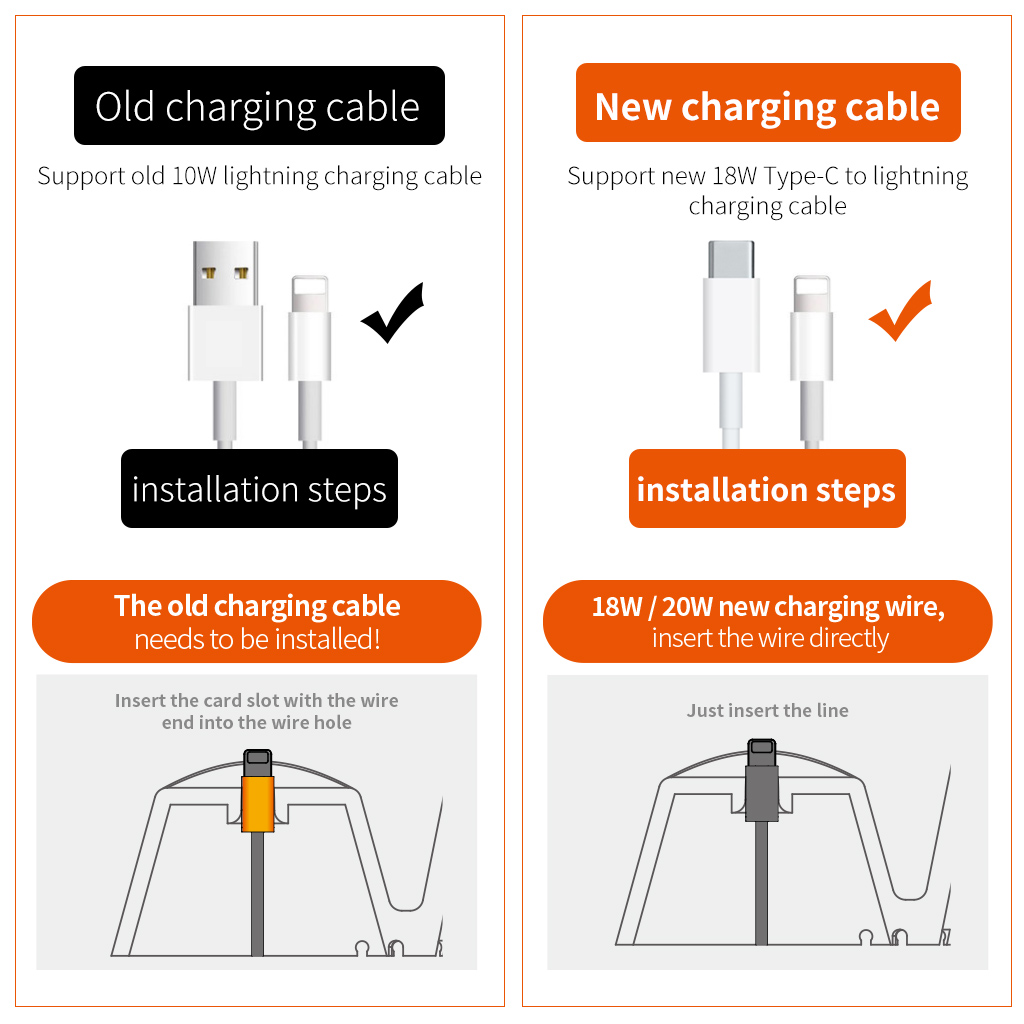 Old charging cable

Support old 10W lightning charging cable

installation steps

The old charging cable
needs to be installed!

Insert the card slot with the wire end into the wire hole

New charging cable

Support new 18W Type-C to lightning charging cable

installation steps

18W / 20W new charging wire,
insert the wire directly

Just insert the line