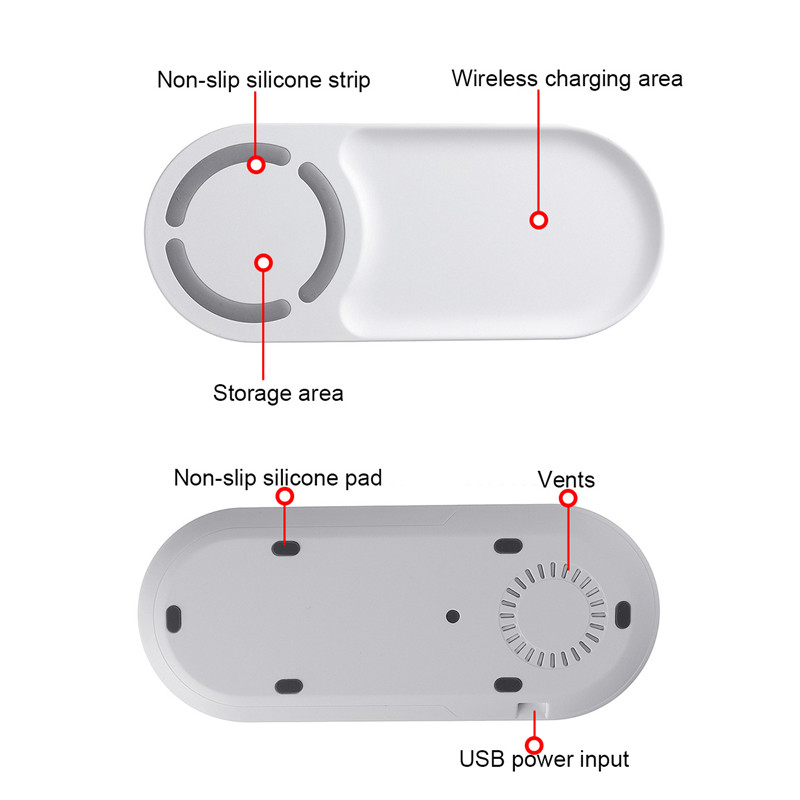 Non-slip silicone strip

Wireless charging area

Storage area

Non-slip silicone pad

Vents

USB power input