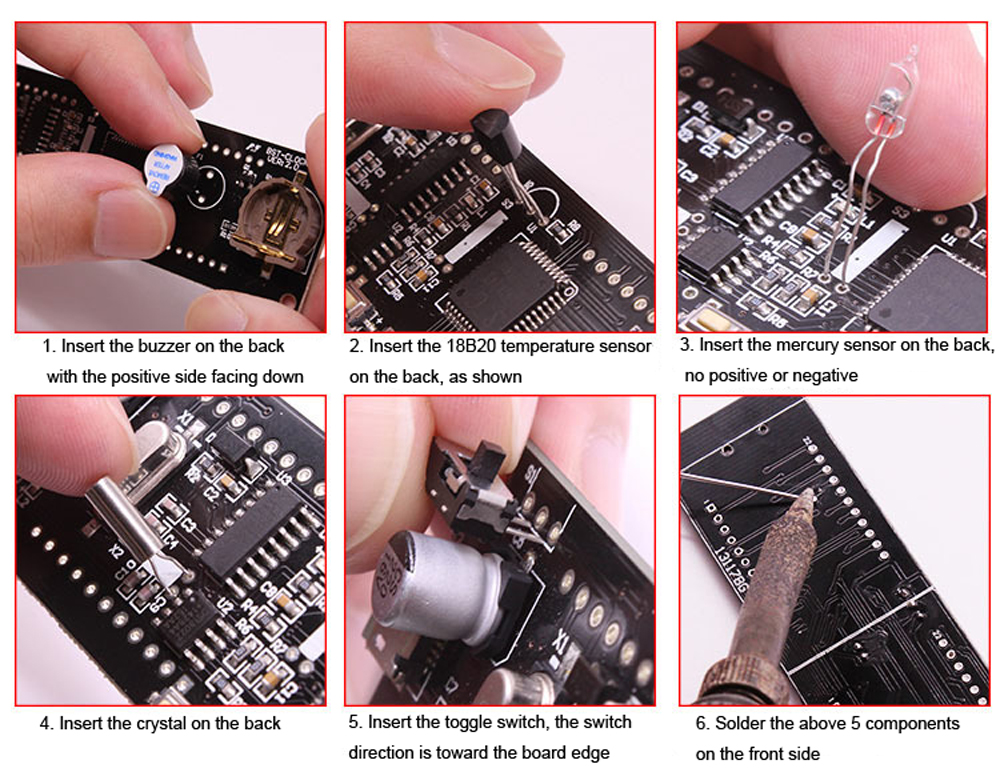 1. Insert the buzzer on the back with the positive side facing down

2. Insert the 18B20 temperature sensor on the back, as shown

3. Insert the mercury sensor on the back, no positive or negative

4. Insert the crystal on the back

5. Insert the toggle switch, the switch direction is toward the board edge

6. Solder the above 5 components on the front side