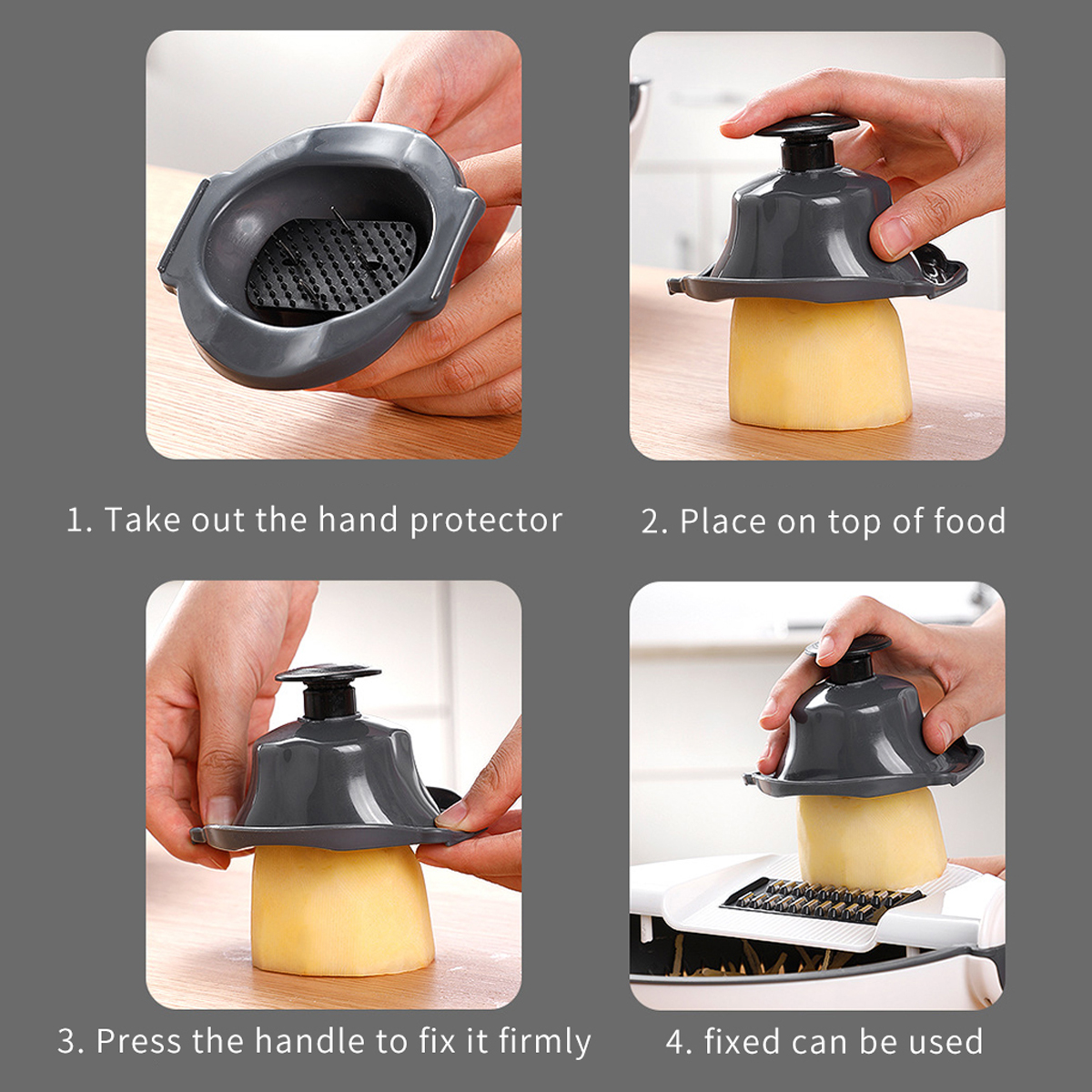 1. Take out the hand protector

2. Place on top of food

3. Press the handle to fix it firmly

4. fixed can be used