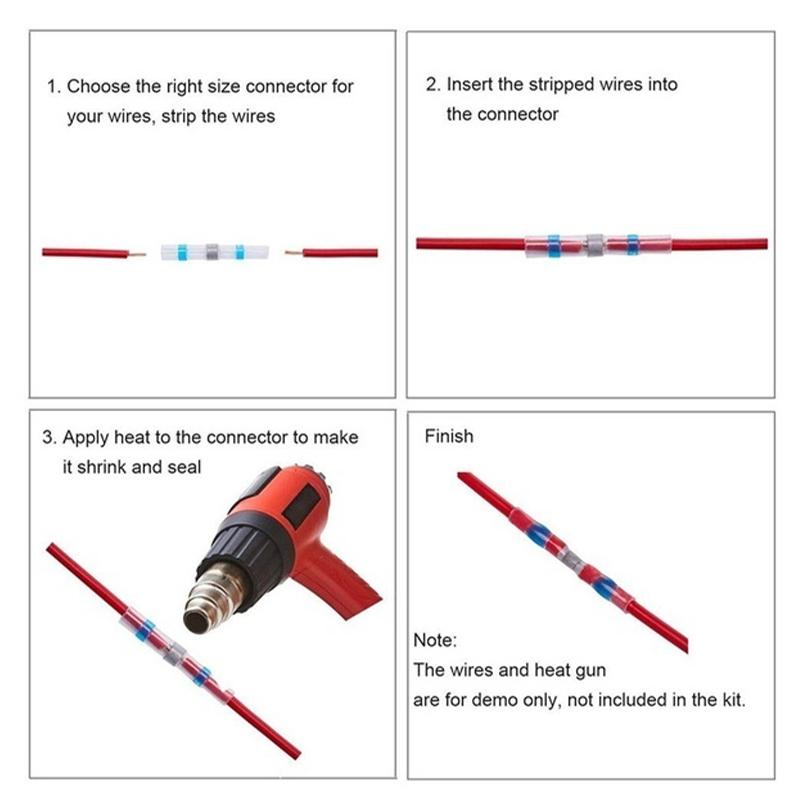 1. Choose the right size connector for your wires, strip the wires

2. Insert the stripped wires into the connector

3. Apply heat to the connector to make it shrink and seal

Finish

Note:
The wires and heat gun
are for demo only, not included in the kit.