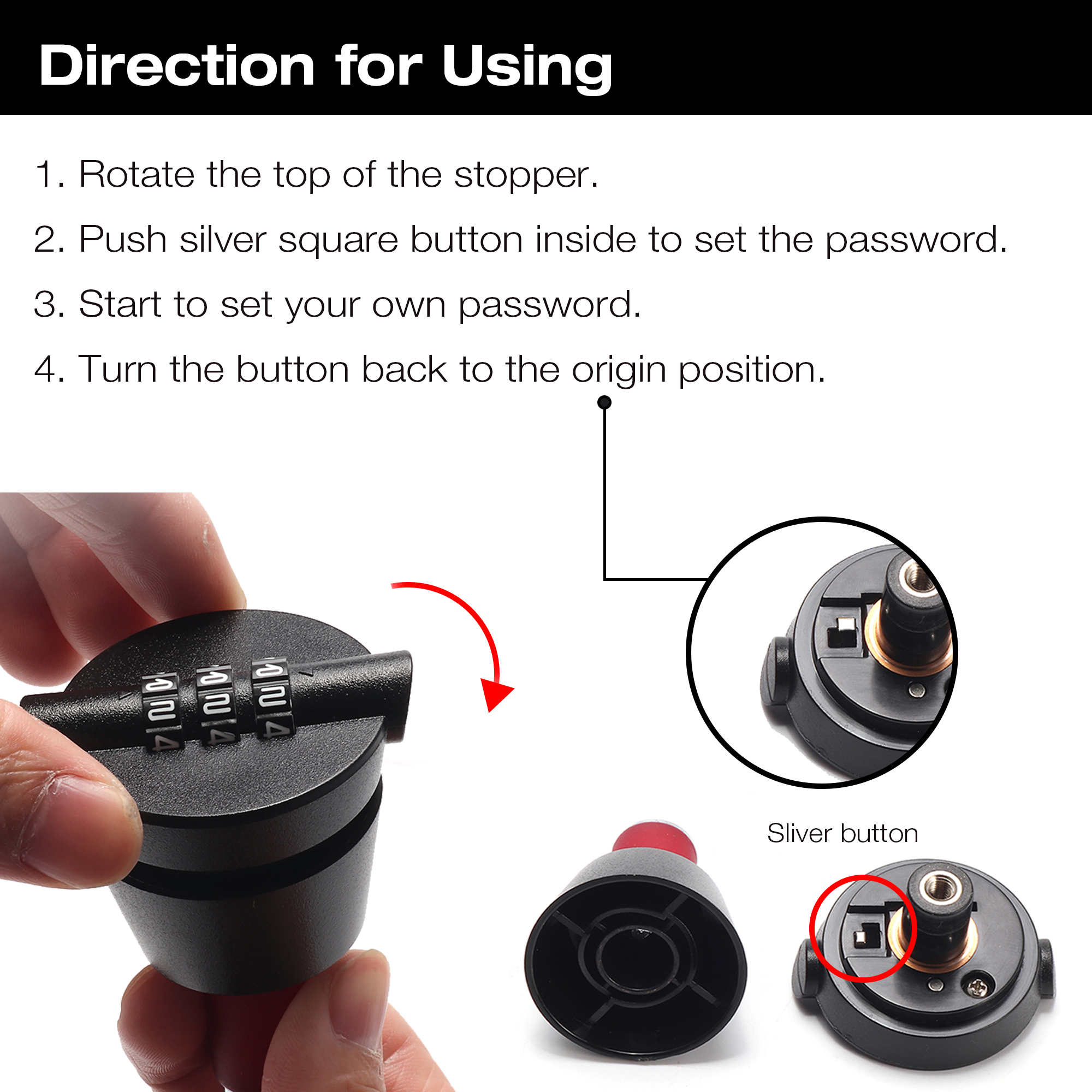 Direction for Using

1. Rotate the top of the stopper.

2. Push silver square button inside to set the password.

3. Start to set your own password.

4. Turn the button back to the origin position.

Sliver button