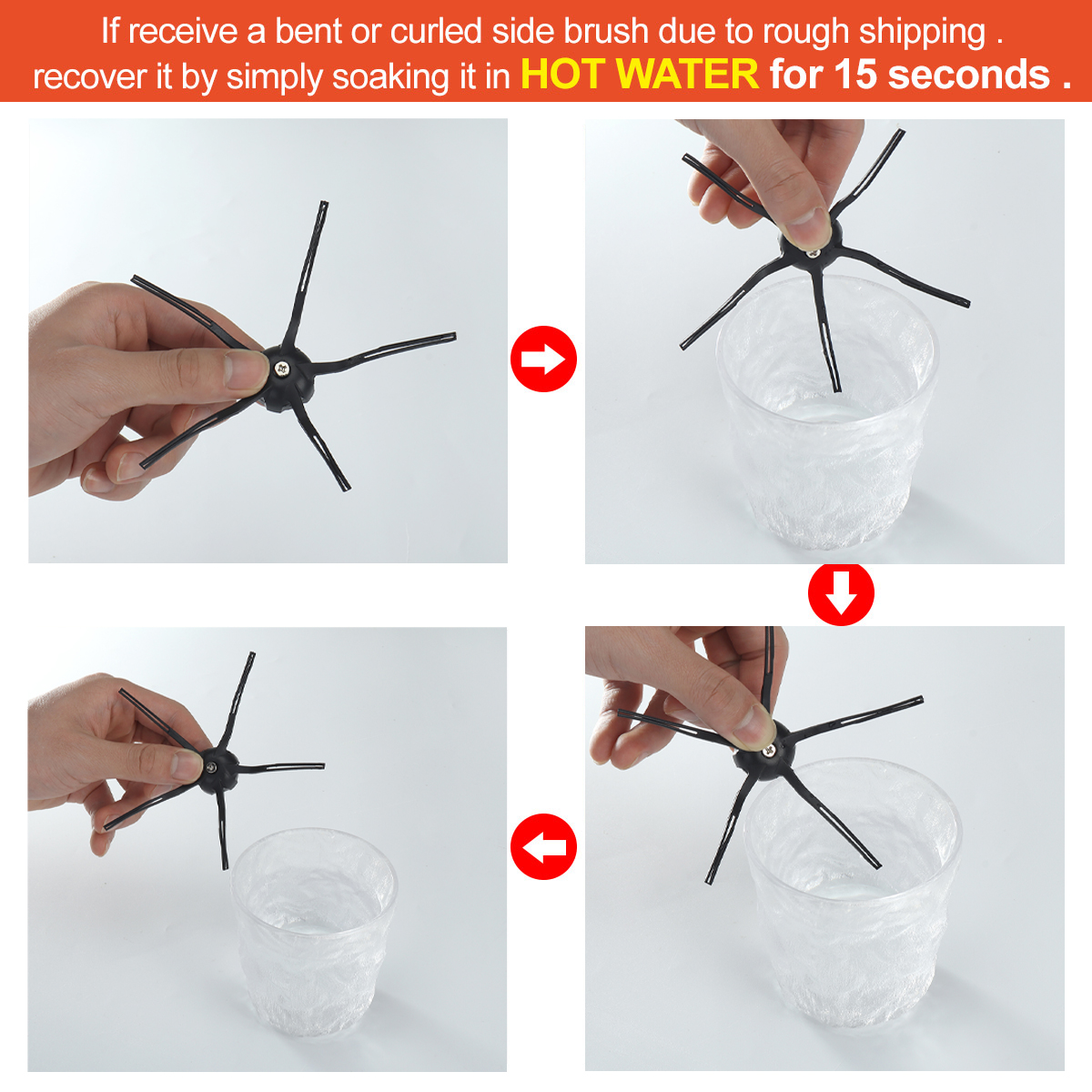 If receive a bent or curled side brush due to rough shipping . recover it by simply soaking it in HOT WATER for 15 seconds .