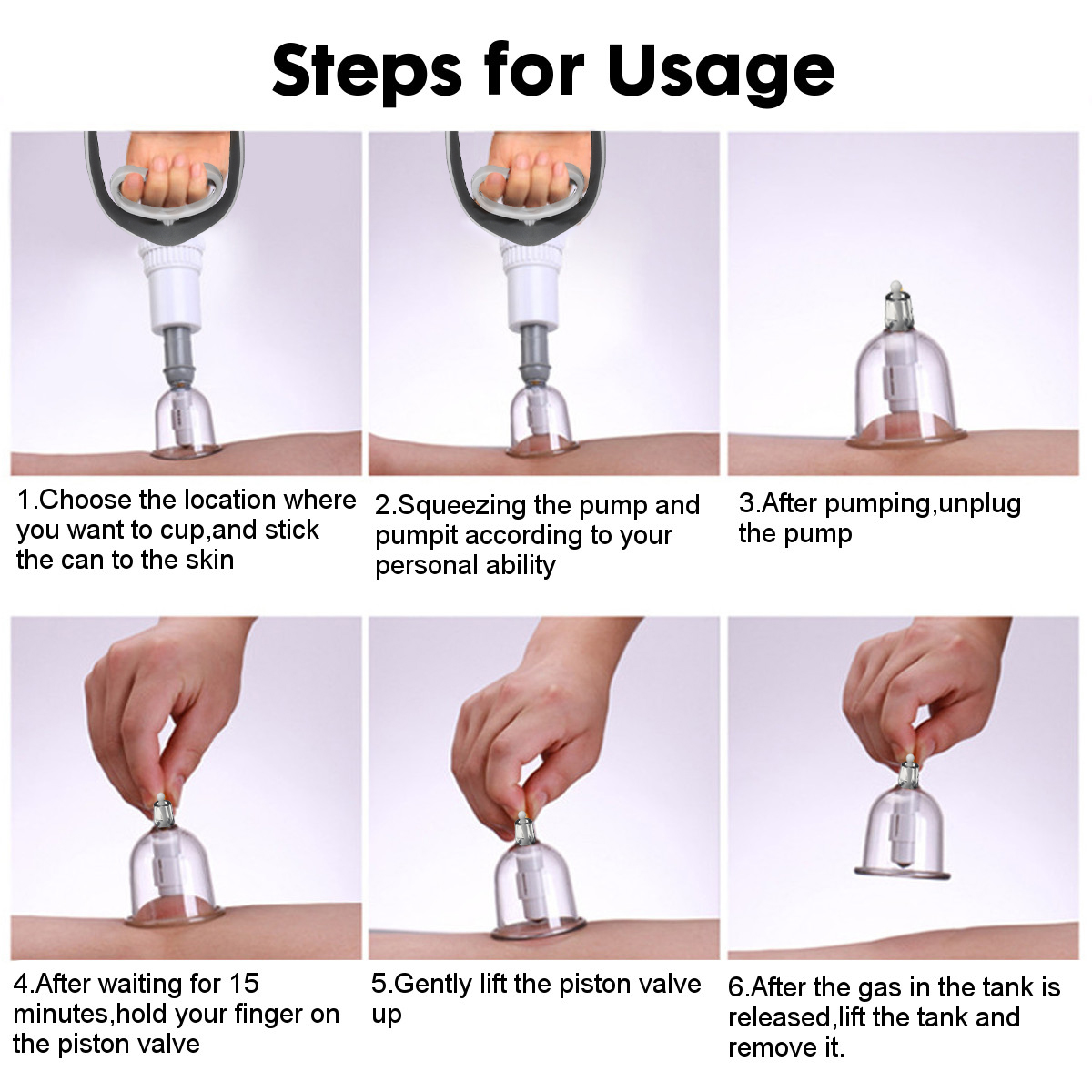 Steps for Usage

1.Choose the location where you want to cup,and stick the can to the skin

2.Squeezing the pump and pumpit according to your personal ability

3.After pumping,unplug the pump

4.After waiting for 15 minutes,hold your finger on the piston valve

5.Gently lift the piston valve up

6.After the gas in the tank is released,lift the tank and remove it.