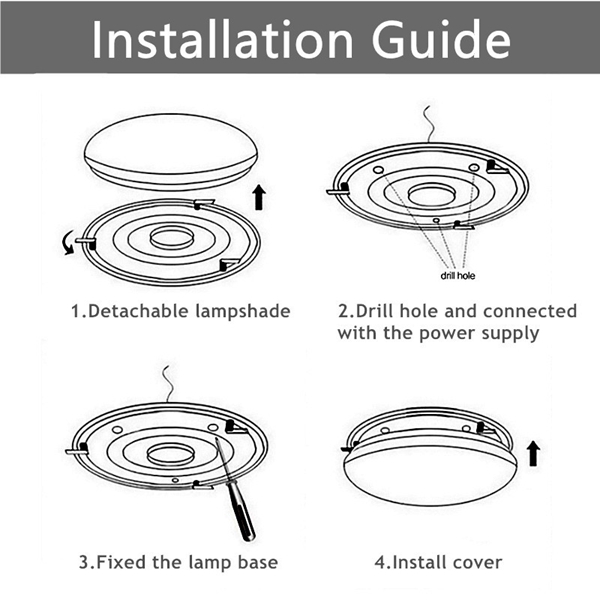 Installation Guide

1.Detachable lampshade

drill hole

2.Drill hole and connected with the power supply

3.Fixed the lamp base

4.Install cover