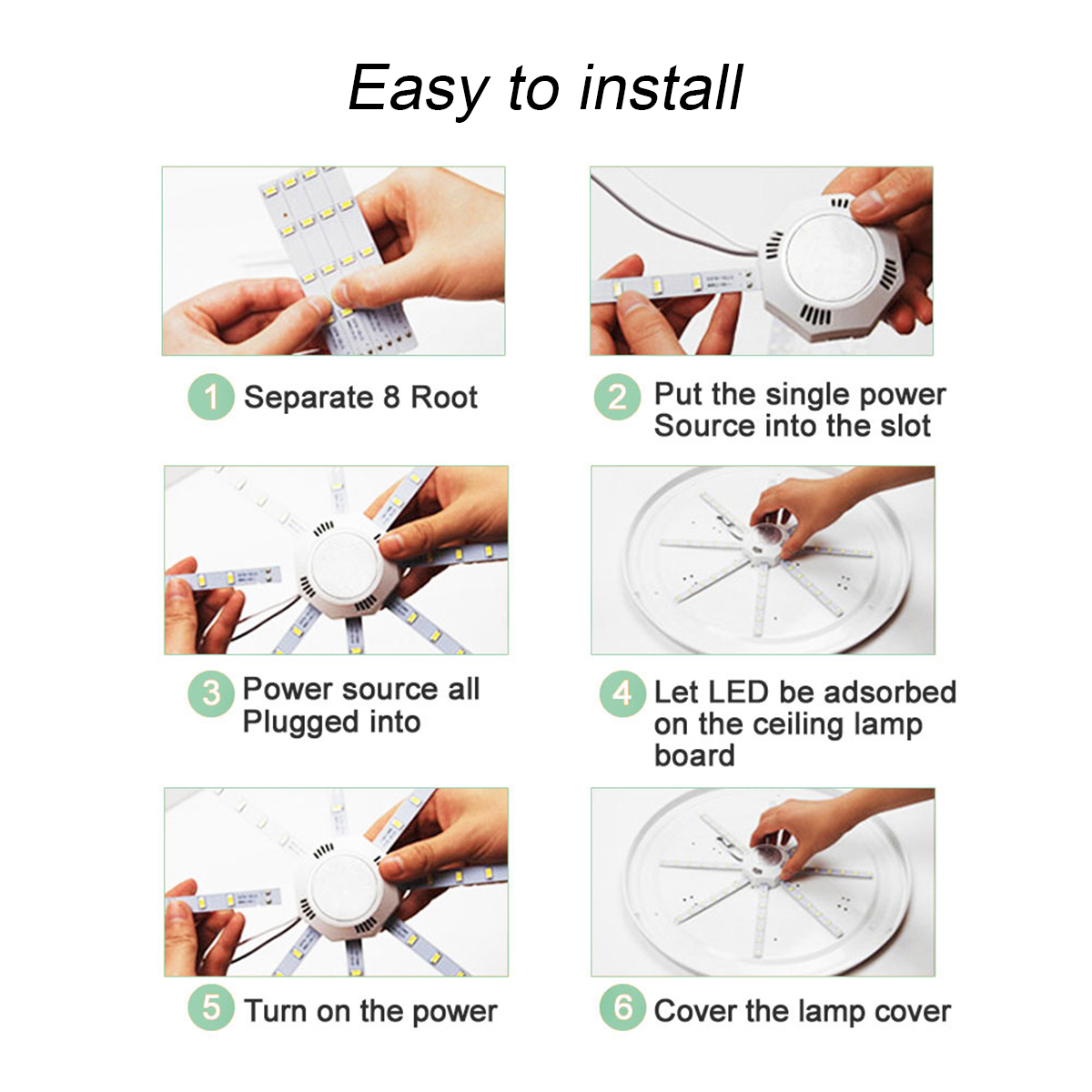 Easy to install

1 Separate 8 Root

2 Put the single power Source into the slot

3 Power source all Plugged into

4 Let LED be adsorbed on the ceiling lamp board

5 Turn on the power

6 Cover the lamp cover