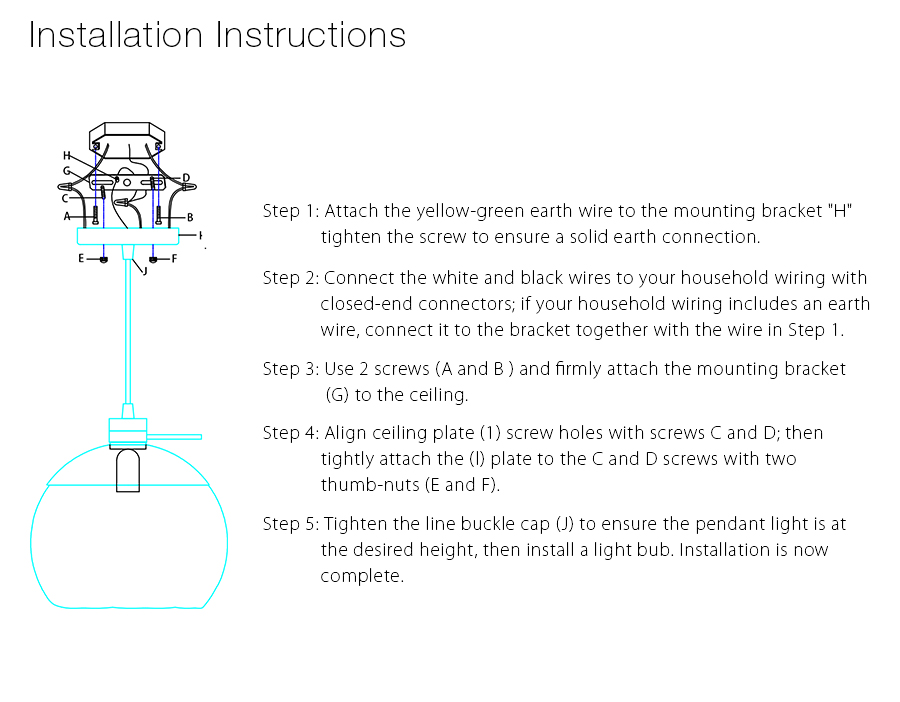 Installation Instructions

H
G
D
C
A
B
I
E
F
J

Step 1: Attach the yellow-green earth wire to the mounting bracket "H" tighten the screw to ensure a solid earth connection.

Step 2: Connect the white and black wires to your household wiring with closed-end connectors; if your household wiring includes an earth wire, connect it to the bracket together with the wire in Step 1.

Step 3: Use 2 screws (A and B ) and firmly attach the mounting bracket (G) to the ceiling.

Step 4: Align ceiling plate (1) screw holes with screws C and D; then tightly attach the (I) plate to the C and D screws with two thumb-nuts (E and F).

Step 5: Tighten the line buckle cap (J) to ensure the pendant light is at the desired height, then install a light bub. Installation is now complete.