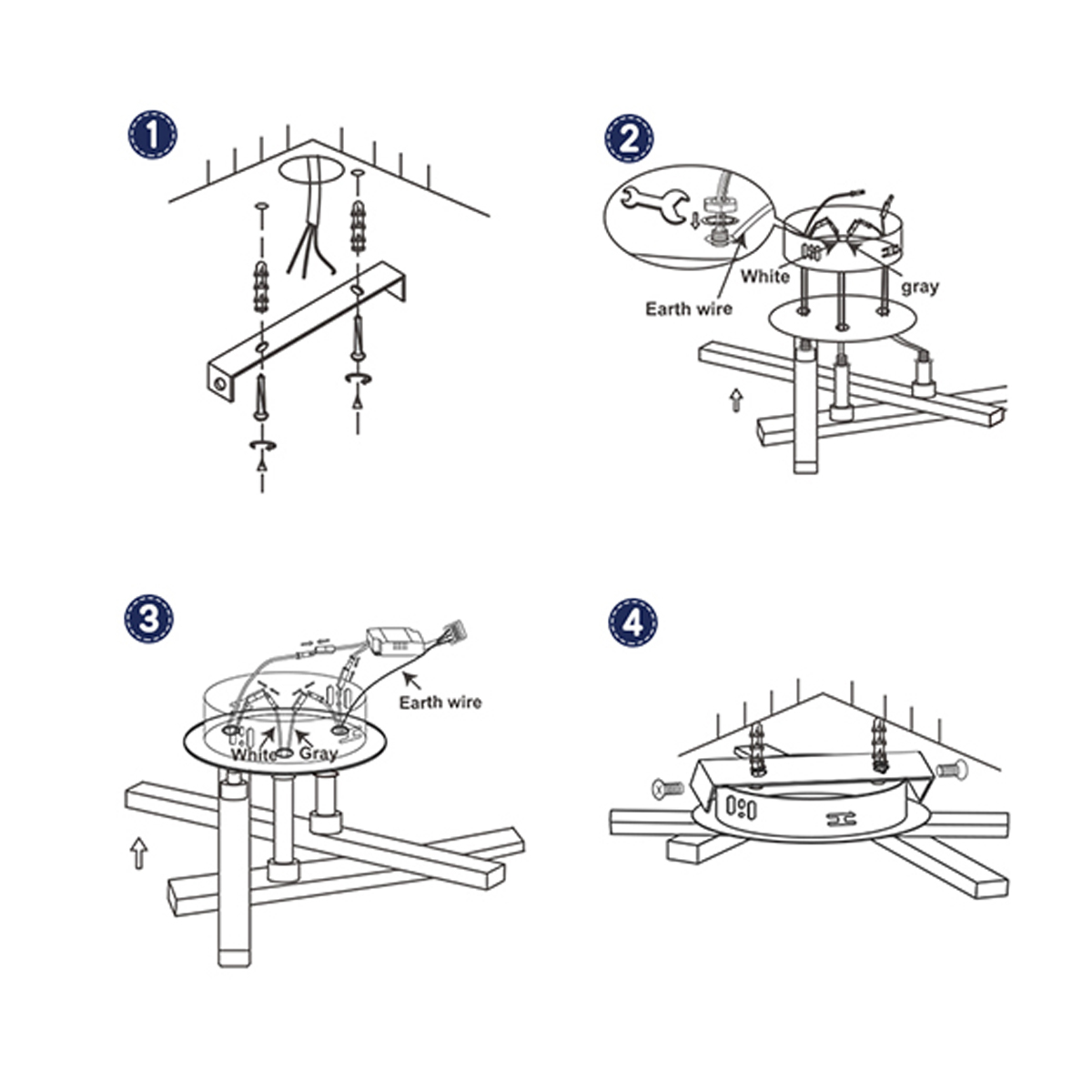 1

2

White

gray

Earth wire

3

Earth wire

White

Gray

4