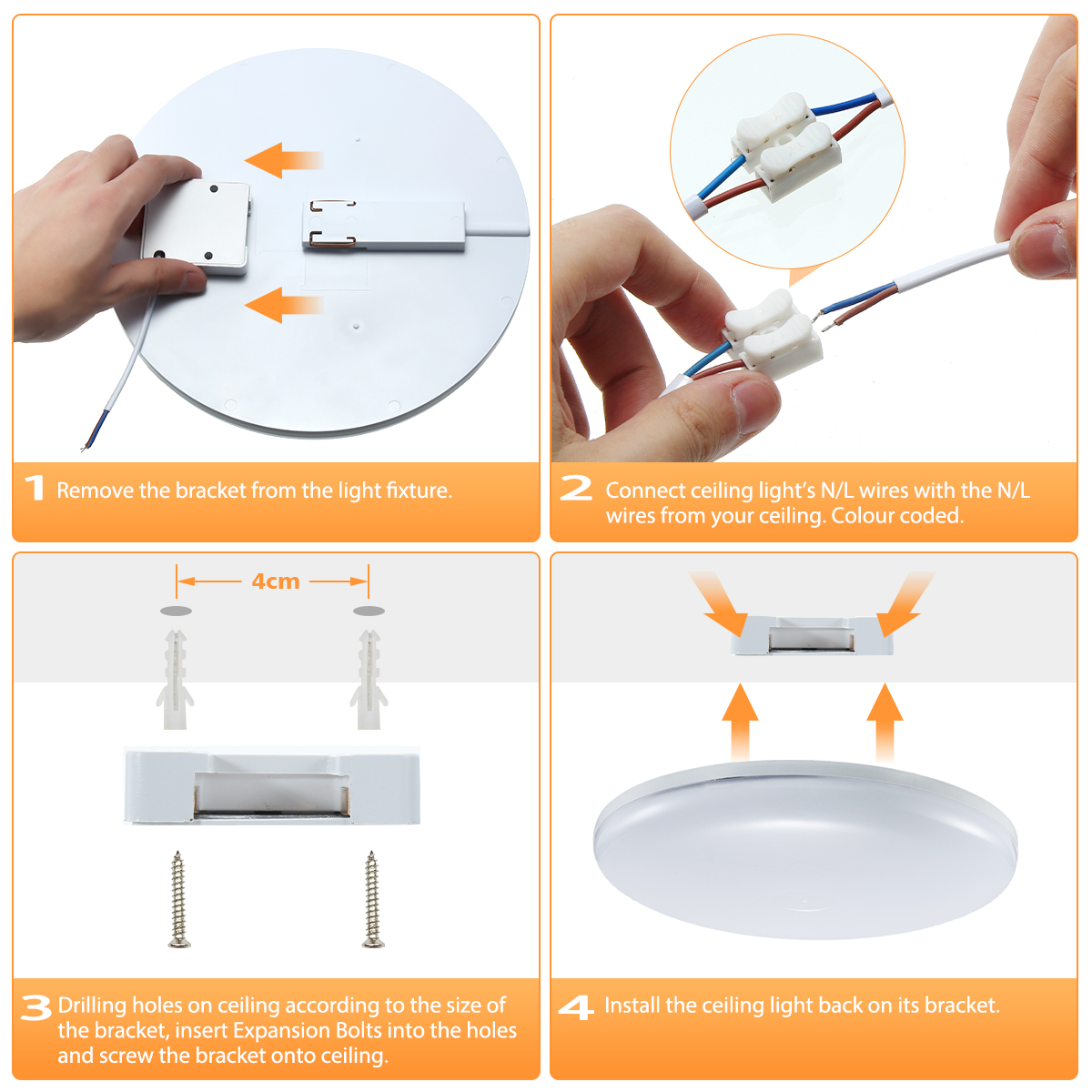 1 Remove the bracket from the light fixture.

2 Connect ceiling light's N/L wires with the N/L wires from your ceiling. Colour coded.

4cm

3 Drilling holes on ceiling according to the size of the bracket, insert Expansion Bolts into the holes and screw the bracket onto ceiling.

4 Install the ceiling light back on its bracket.