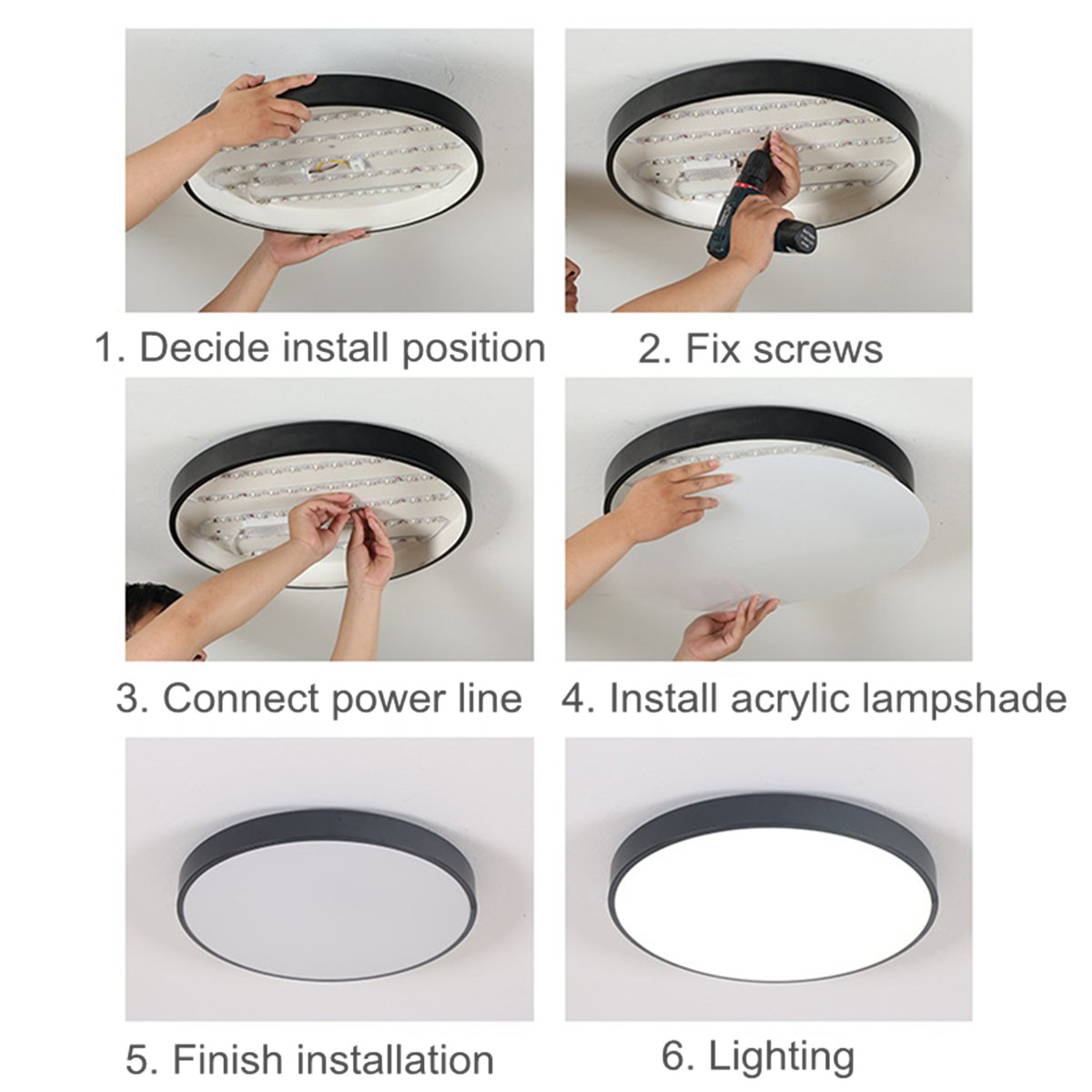 1. Decide install position

2. Fix screws

3. Connect power line

4. Install acrylic lampshade

5. Finish installation

6. Lighting