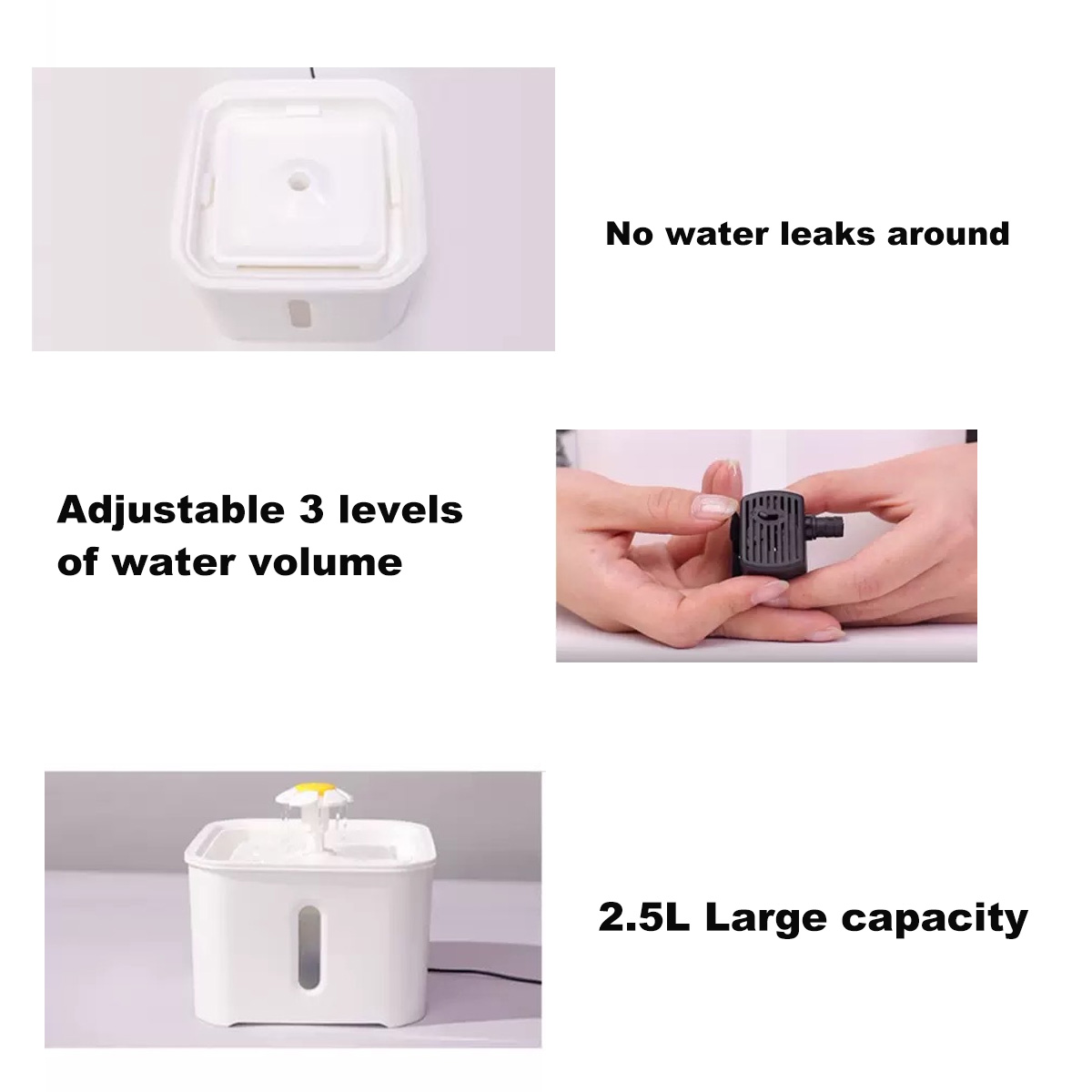 No water leaks around

Adjustable 3 levels of water volume

2.5L Large capacity