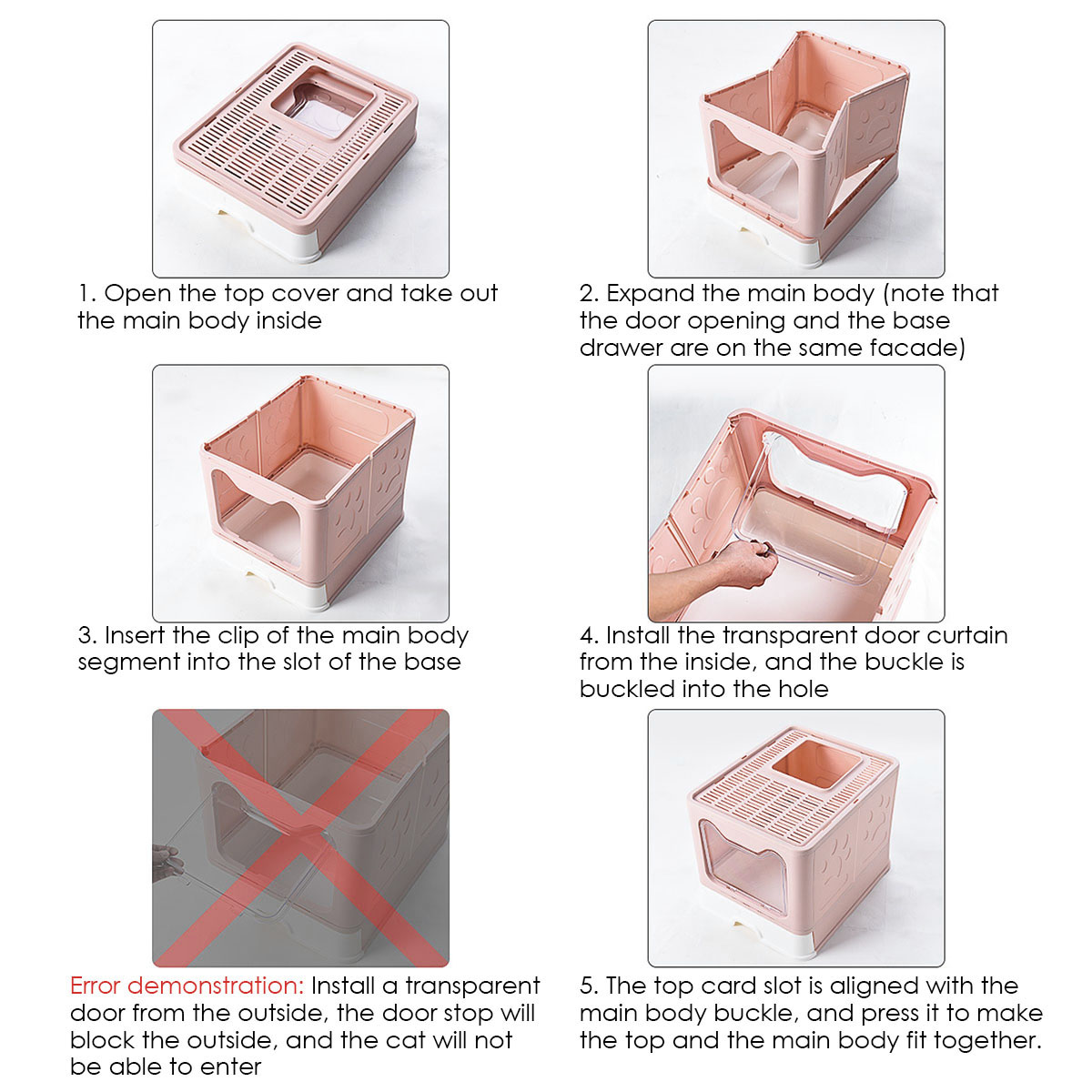 1. Open the top cover and take out the main body inside

2. Expand the main body (note that the door opening and the base drawer are on the same facade)

3. Insert the clip of the main body segment into the slot of the base

4. Install the transparent door curtain from the inside, and the buckle is buckled into the hole

Error demonstration: Install a transparent door from the outside, the door stop will block the outside, and the cat will not be able to enter

5. The top card slot is aligned with the main body buckle, and press it to make the top and the main body fit together.