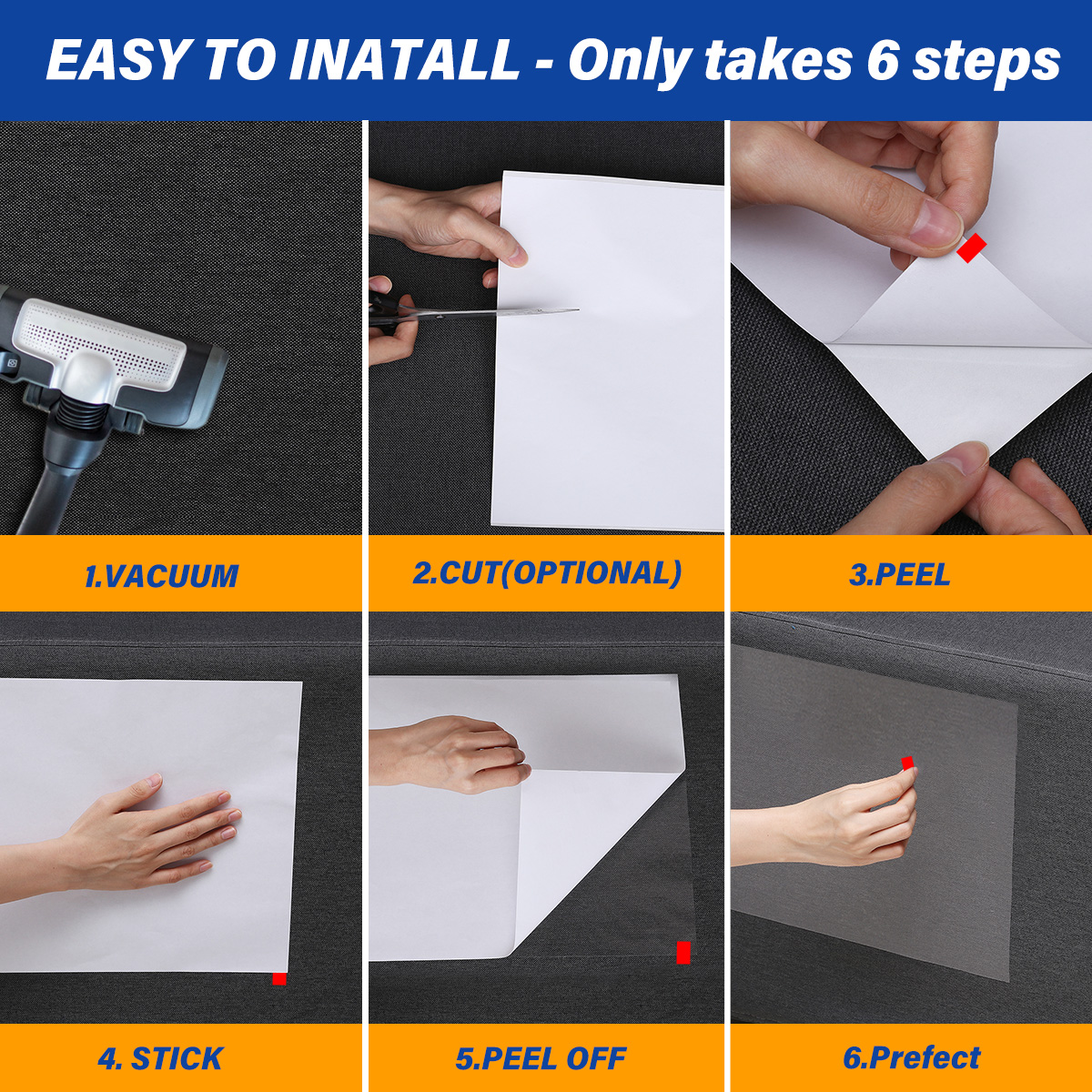 EASY TO INATALL - Only takes 6 steps

1.VACUUM

2.CUT(OPTIONAL)

3.PEEL

4. STICK

5.PEEL OFF

6.Prefect